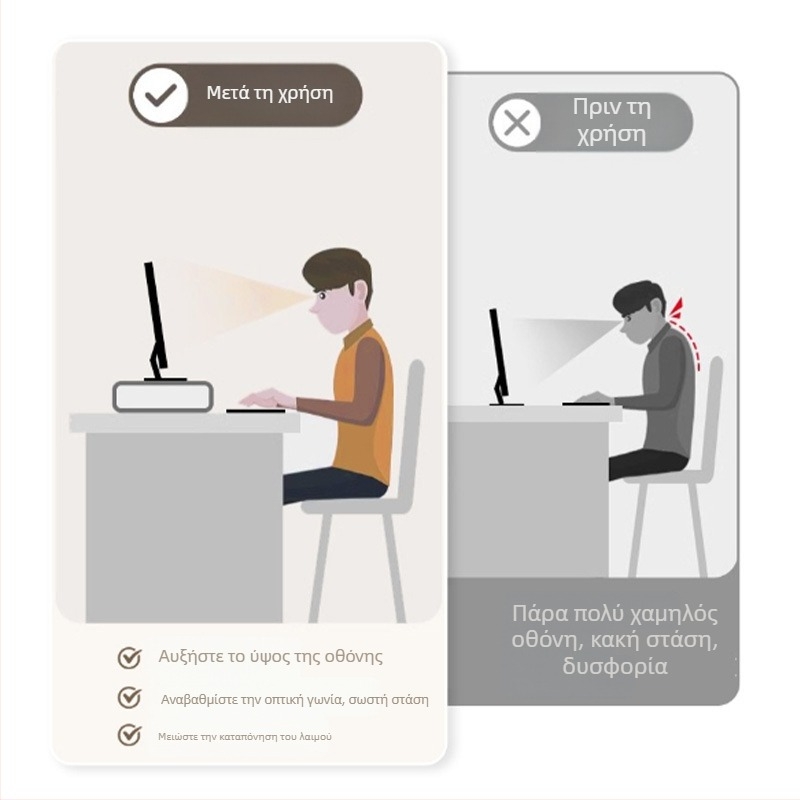 Μετά τη χρήση

Αυξήστε το ύψος της οθόνης

Αναβαθμίστε την οπτική γωνία, σωστή στάση

Μειώστε την καταπόνηση του λαιμού

Πριν τη χρήση

Πάρα πολύ χαμηλός οθόνη, κακή στάση, δυσφορία