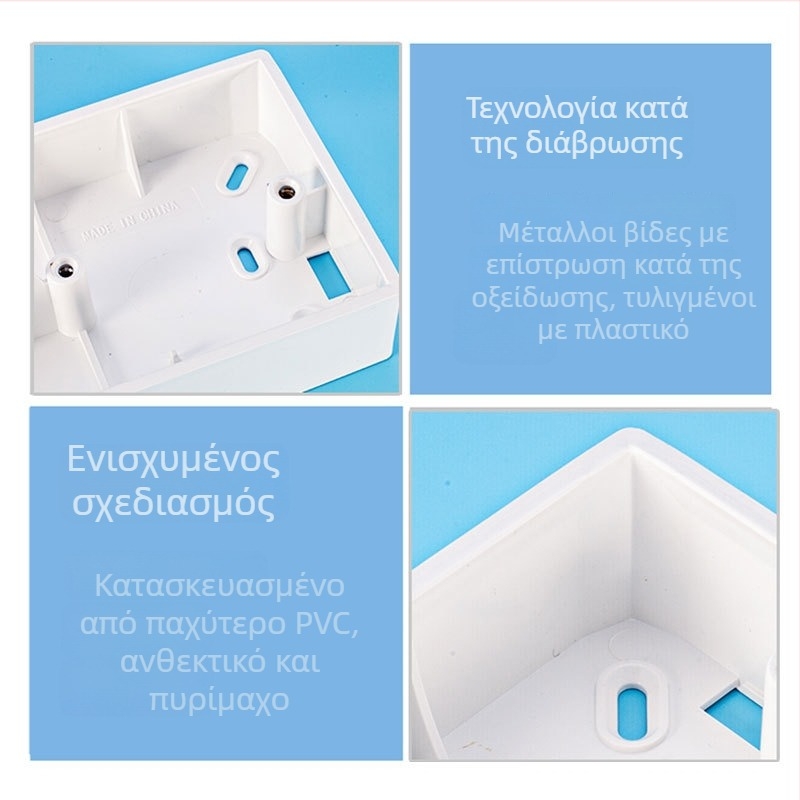 MADE IN CHINA

Τεχνολογία κατά της διάβρωσης

Μέταλλοι βίδες με επίστρωση κατά της οξείδωσης, τυλιγμένοι με πλαστικό

Ενισχυμένος σχεδιασμός

Κατασκευασμένο από παχύτερο PVC, ανθεκτικό και πυρίμαχο