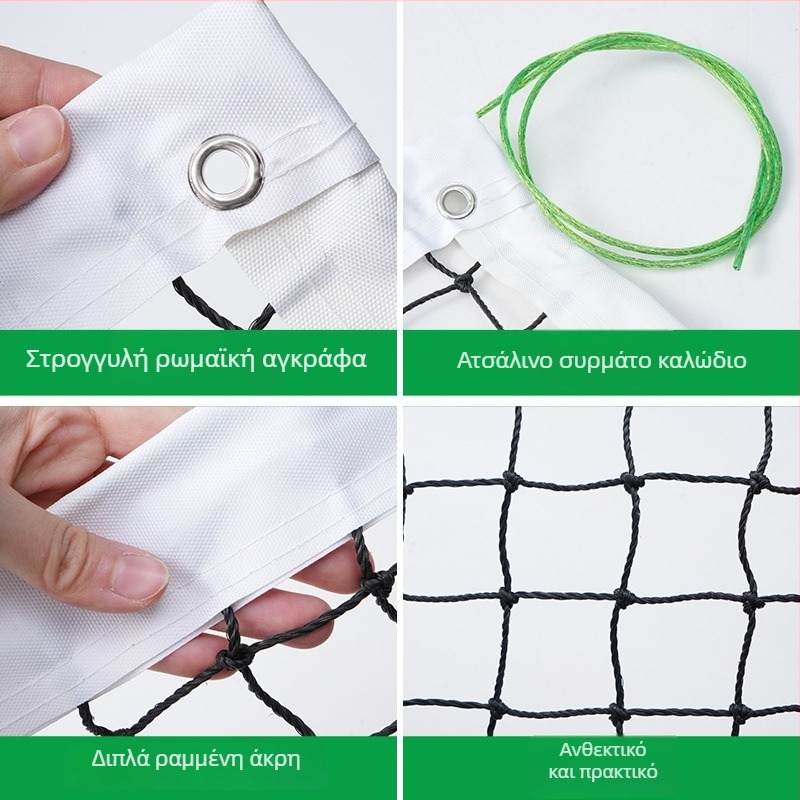 Στρογγυλή ρωμαϊκή αγκράφα

Ατσάλινο συρμάτο καλώδιο

Διπλά ραμμένη άκρη

Ανθεκτικό
και πρακτικό