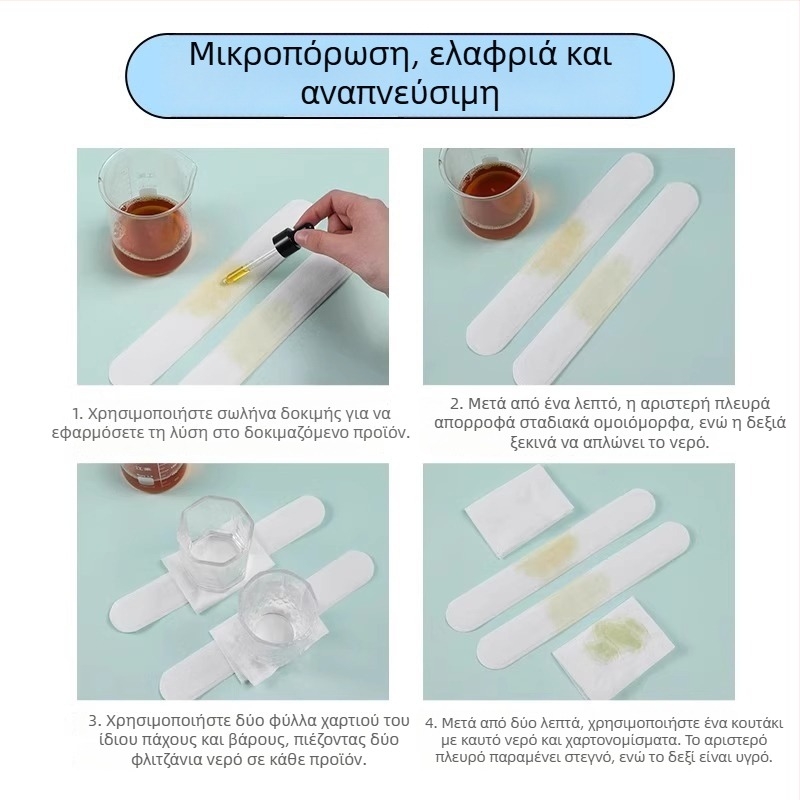 Μικροπόρωση, ελαφριά και αναπνεύσιμη

1. Χρησιμοποιήστε σωλήνα δοκιμής για να εφαρμόσετε τη λύση στο δοκιμαζόμενο προϊόν.

2. Μετά από ένα λεπτό, η αριστερή πλευρά απορροφά σταδιακά ομοιόμορφα, ενώ η δεξιά ξεκινά να απλώνει το νερό.

3. Χρησιμοποιήστε δύο φύλλα χαρτιού του ίδιου πάχους και βάρους, πιέζοντας δύο φλιτζάνια νερό σε κάθε προϊόν.

4. Μετά από δύο λεπτά, χρησιμοποιήστε ένα κουτάκι με καυτό νερό και χαρτονομίσματα. Το αριστερό πλευρό παραμένει στεγνό, ενώ το δεξί είναι υγρό.