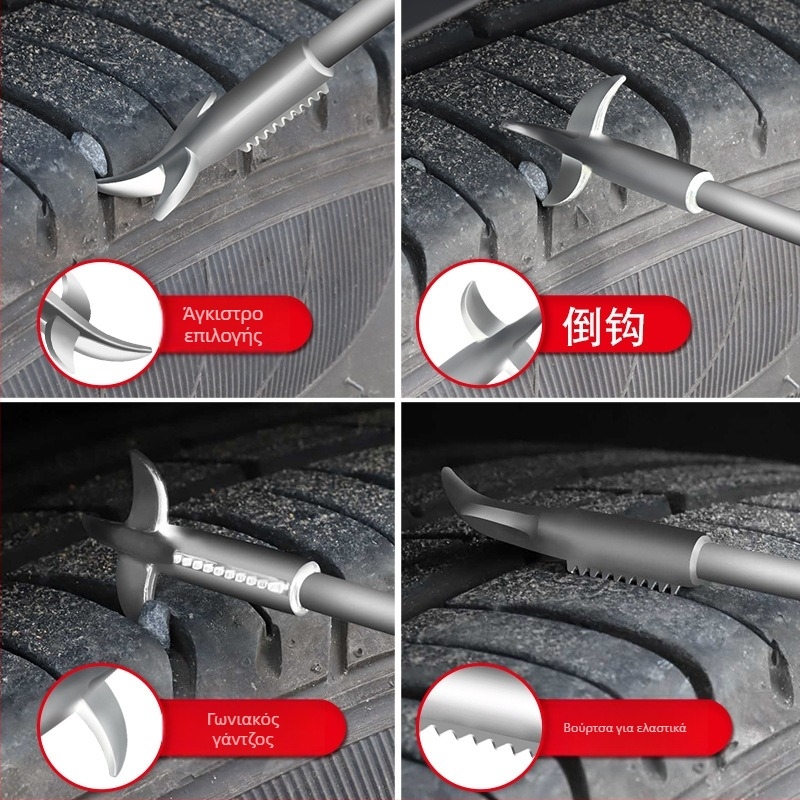 Άγκιστρο επιλογής

倒钩

Γωνιακός γάντζος

Βούρτσα για ελαστικά