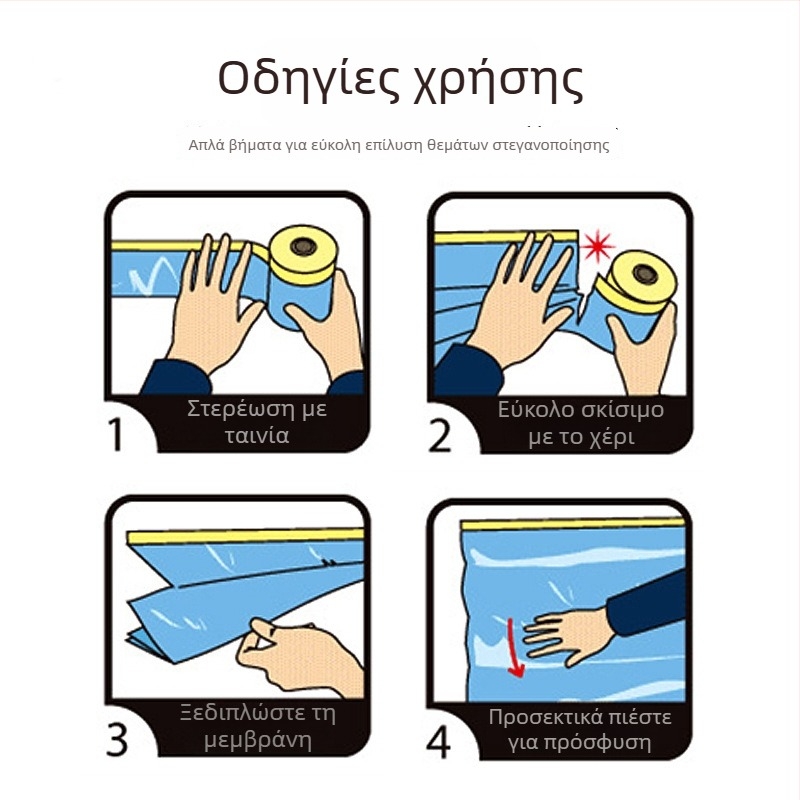 Οδηγίες χρήσης

Απλά βήματα για εύκολη επίλυση θεμάτων στεγανοποίησης

1 Στερέωση με ταινία

2 Εύκολο σκίσιμο με το χέρι

3 Ξεδιπλώστε τη μεμβράνη

4 Προσεκτικά πιέστε για πρόσφυση