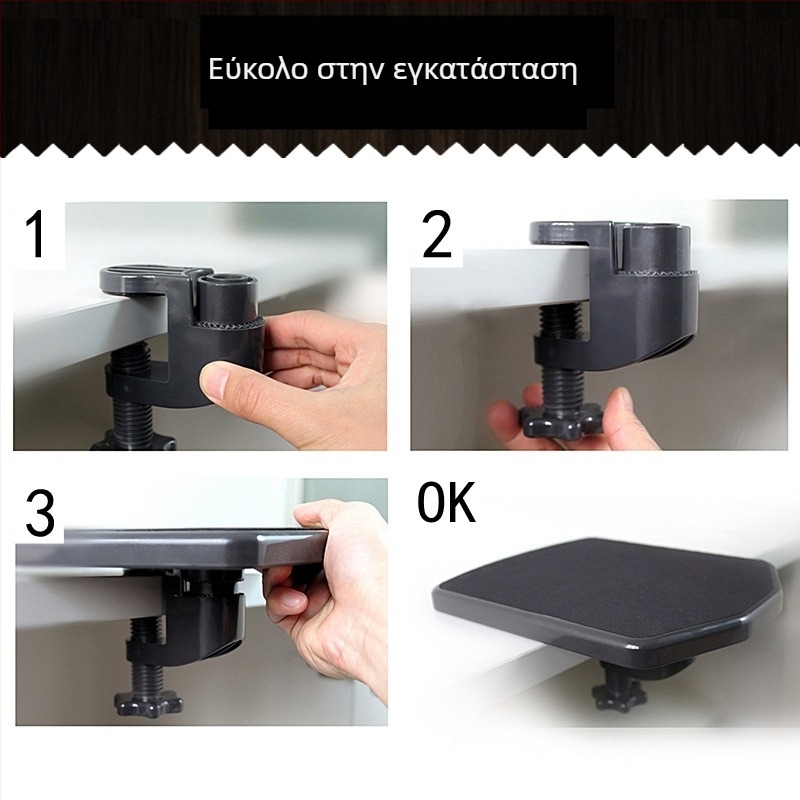 Εύκολο στην εγκατάσταση

1

2

3

OK