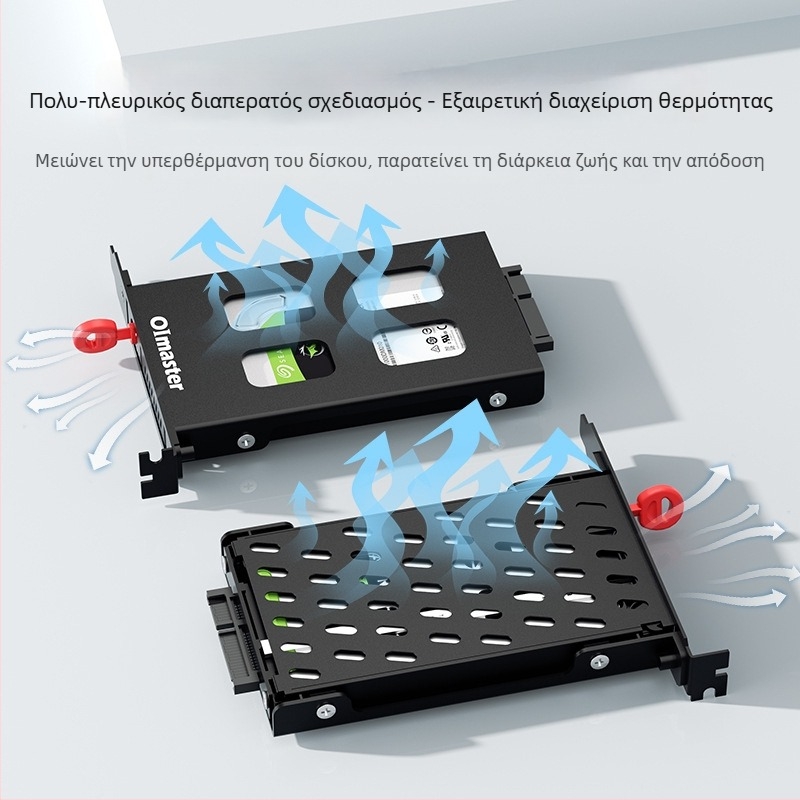 Πολυ-πλευρικός διαπερατός σχεδιασμός - Εξαιρετική διαχείριση θερμότητας

Μειώνει την υπερθέρμανση του δίσκου, παρατείνει τη διάρκεια ζωής και την απόδοση

OImaster