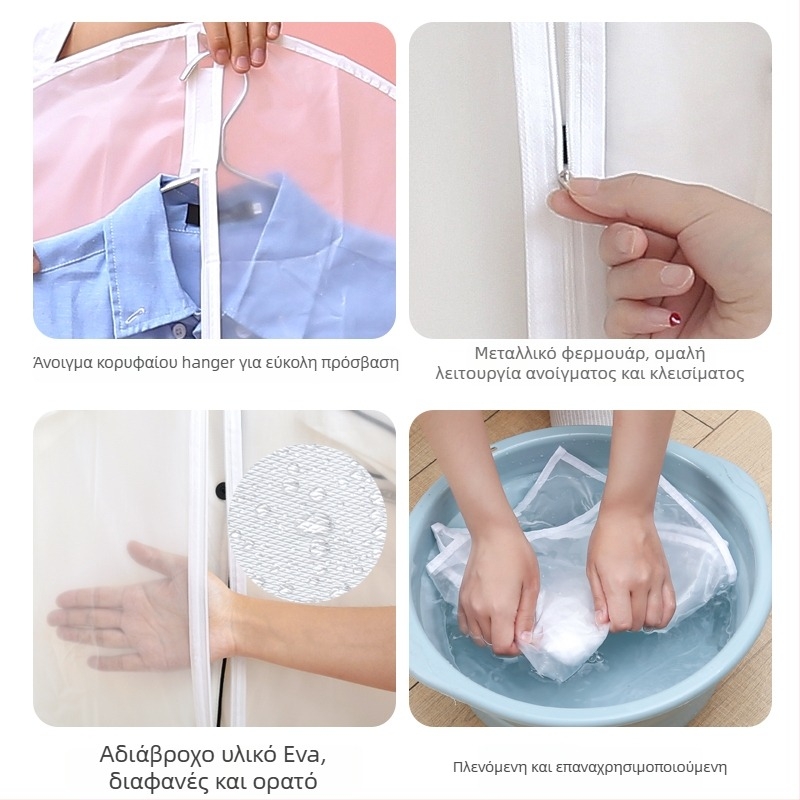 Άνοιγμα κορυφαίου hanger για εύκολη πρόσβαση

Μεταλλικό φερμουάρ, ομαλή λειτουργία ανοίγματος και κλεισίματος

Αδιάβροχο υλικό Eva, διαφανές και ορατό

Πλενόμενη και επαναχρησιμοποιούμενη