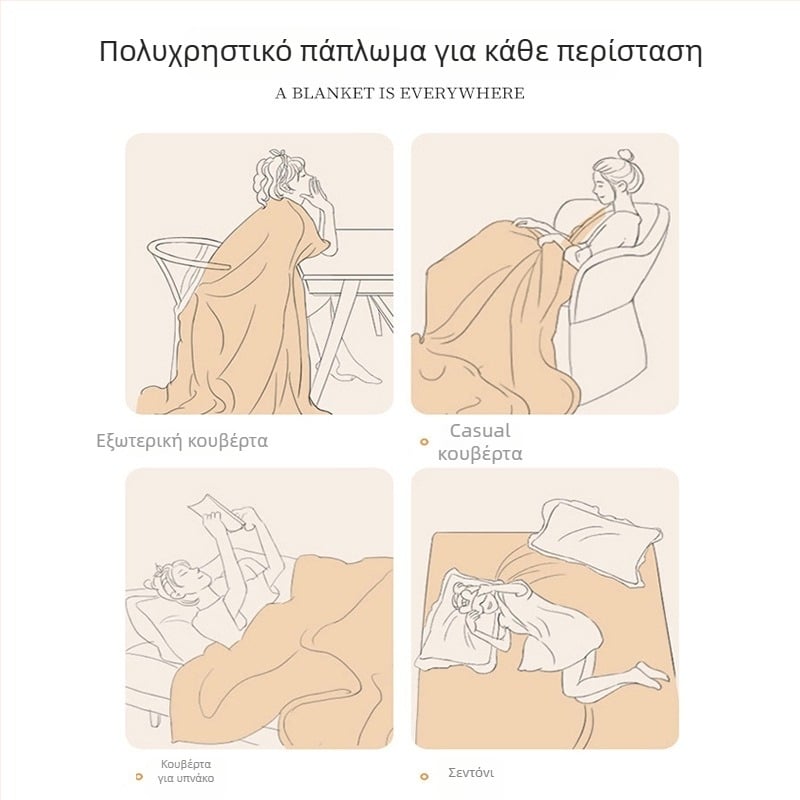 Πολυχρηστικό πάπλωμα για κάθε περίσταση

A BLANKET IS EVERYWHERE

Εξωτερική κουβέρτα

Casual κουβέρτα

Κουβέρτα για υπνάκο

Σεντόνι