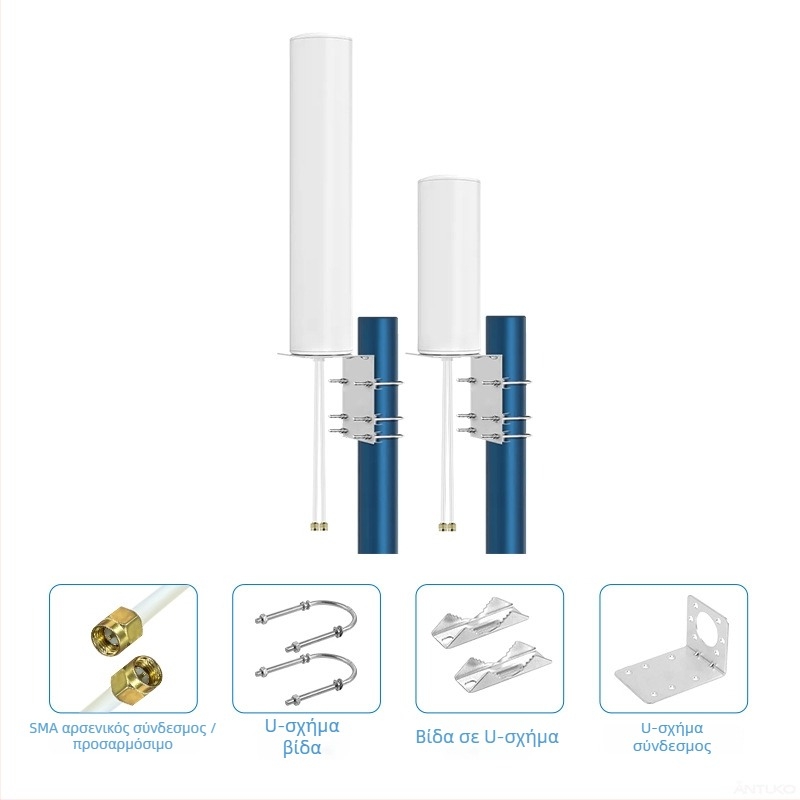 SMA αρσενικός σύνδεσμος / προσαρμόσιμο

U-σχήμα βίδα

Βίδα σε U-σχήμα

U-σχήμα σύνδεσμος

ANTUKO