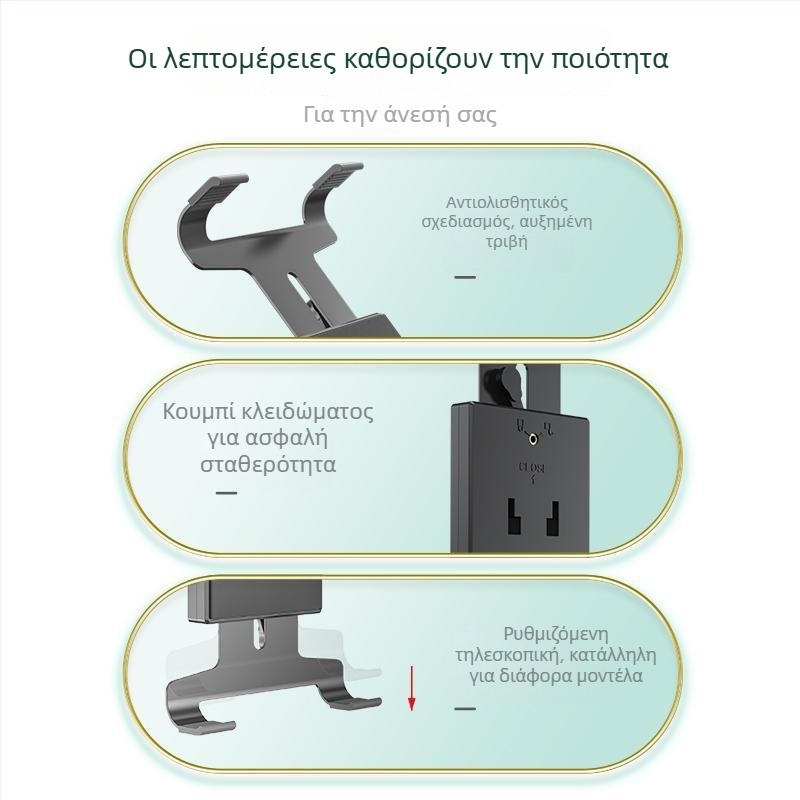 Οι λεπτομέρειες καθορίζουν την ποιότητα

Για την άνεσή σας

Αντιολισθητικός σχεδιασμός, αυξημένη τριβή

Κουμπί κλειδώματος για ασφαλή σταθερότητα

CLOSE

Ρυθμιζόμενη τηλεσκοπική, κατάλληλη για διάφορα μοντέλα