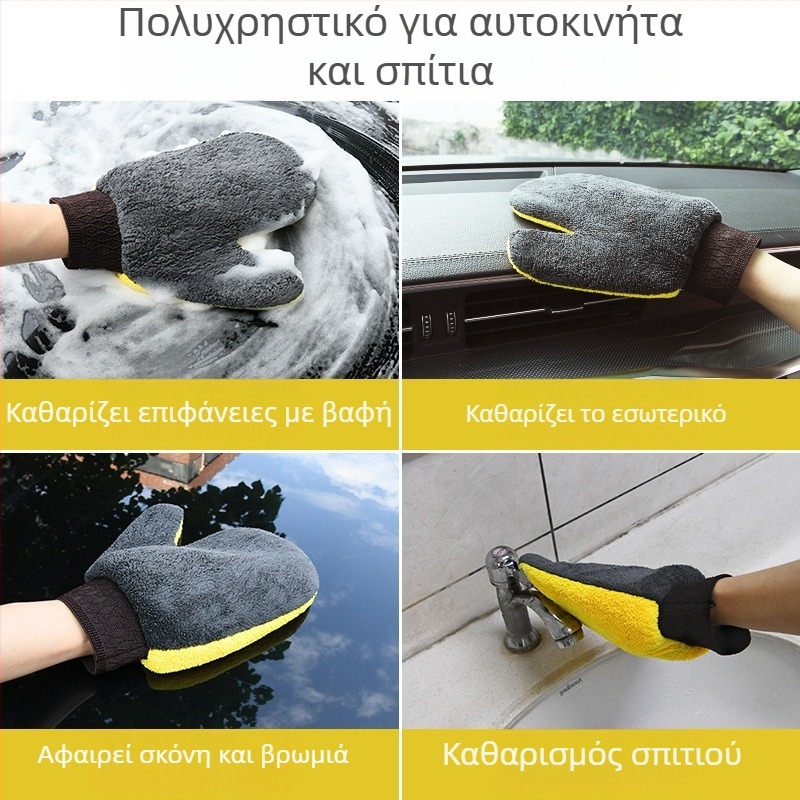 Πολυχρηστικό για αυτοκινήτα και σπίτια

Καθαρίζει επιφάνειες με βαφή

Καθαρίζει το εσωτερικό

Αφαιρεί σκόνη και βρωμιά

Καθαρισμός σπιτιού