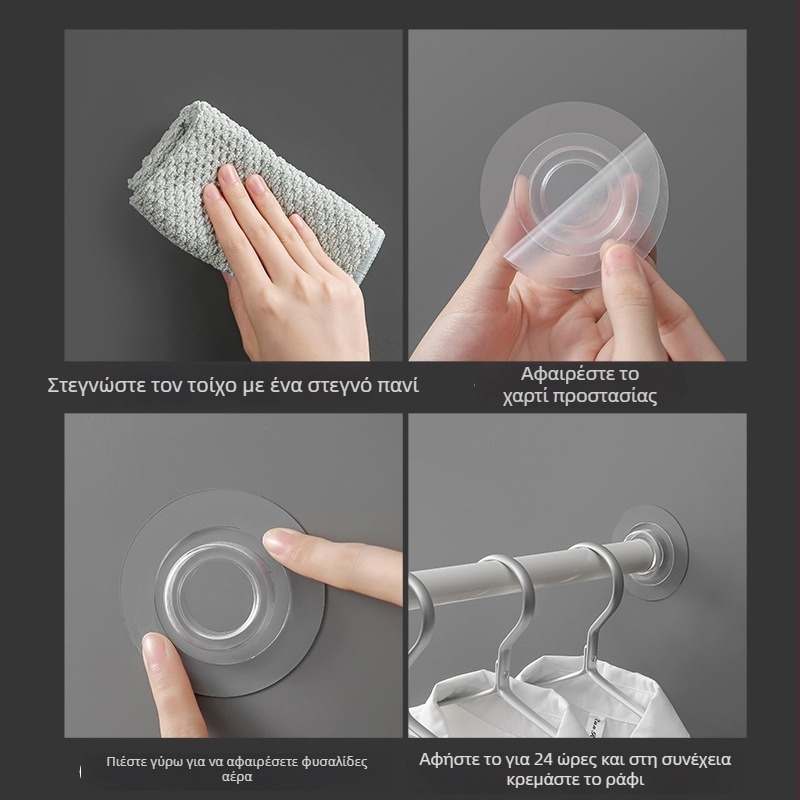 Στεγνώστε τον τοίχο με ένα στεγνό πανί

Αφαιρέστε το χαρτί προστασίας

Πιέστε γύρω για να αφαιρέσετε φυσαλίδες αέρα

Αφήστε το για 24 ώρες και στη συνέχεια κρεμάστε το ράφι