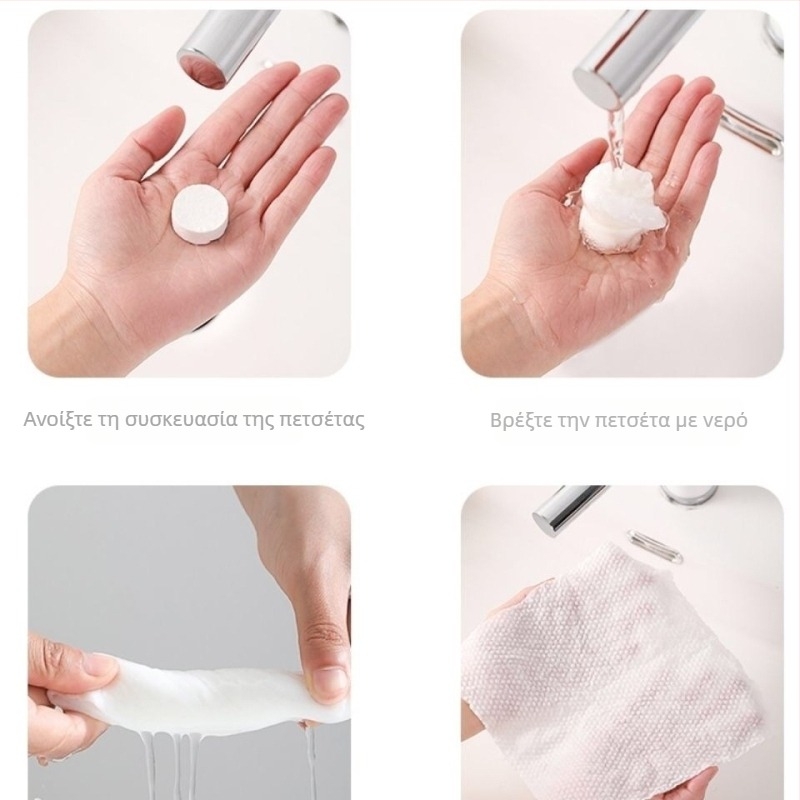 Ανοίξτε τη συσκευασία της πετσέτας

Βρέξτε την πετσέτα με νερό