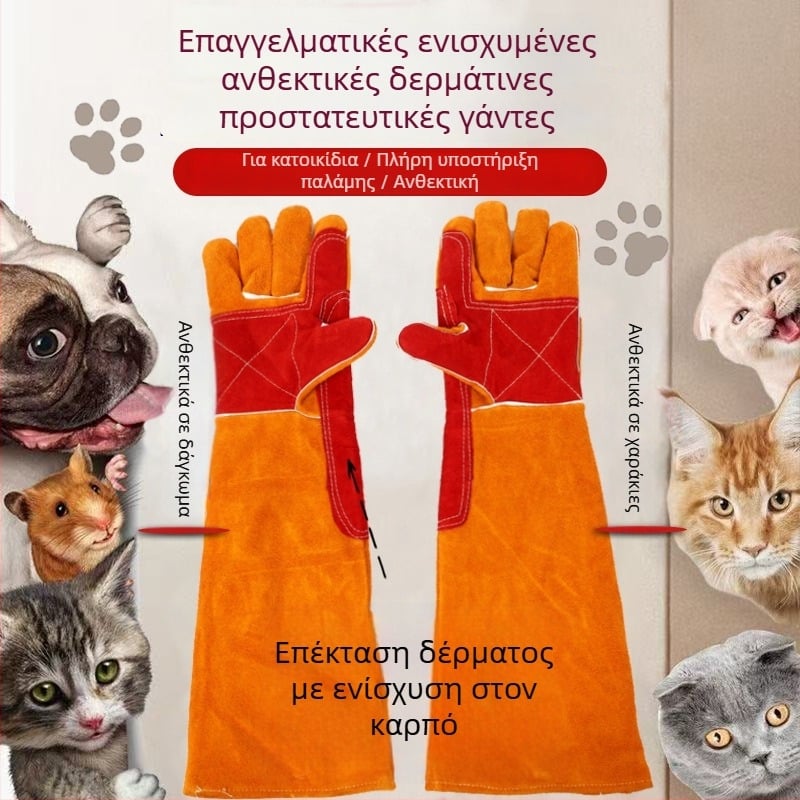 Επαγγελματικές ενισχυμένες ανθεκτικές δερμάτινες προστατευτικές γάντες

Για κατοικίδια / Πλήρη υποστήριξη παλάμης / Ανθεκτική

Ανθεκτικά σε δάγκωμα

Ανθεκτικά σε χαράκιες

Επέκταση δέρματος με ενίσχυση στον καρπό