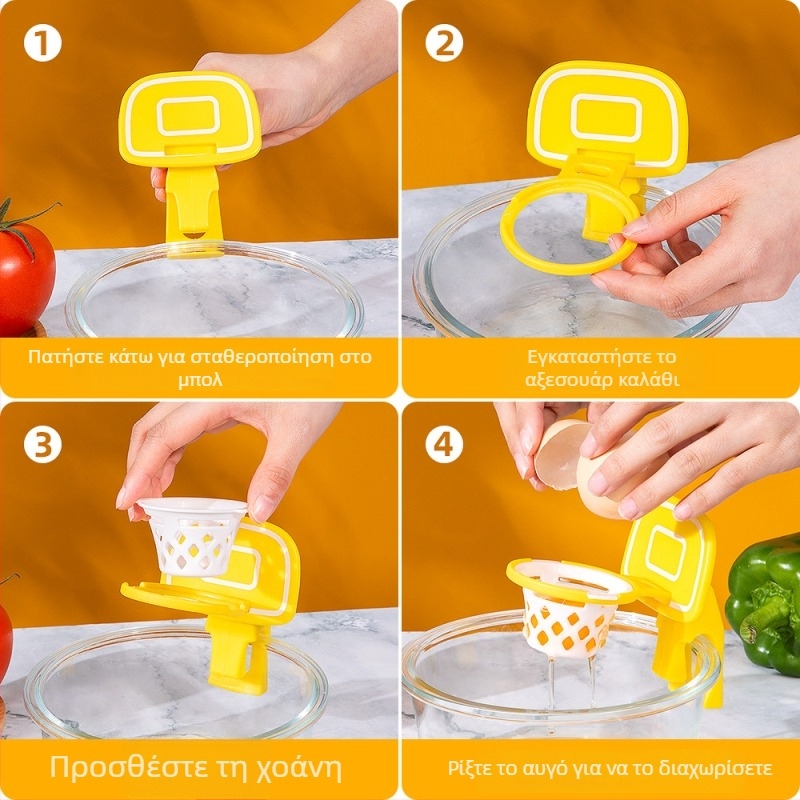 1

Πατήστε κάτω για σταθεροποίηση στο μπολ

2

Εγκαταστήστε το αξεσουάρ καλάθι

3

Προσθέστε τη χοάνη

4

Ρίξτε το αυγό για να το διαχωρίσετε