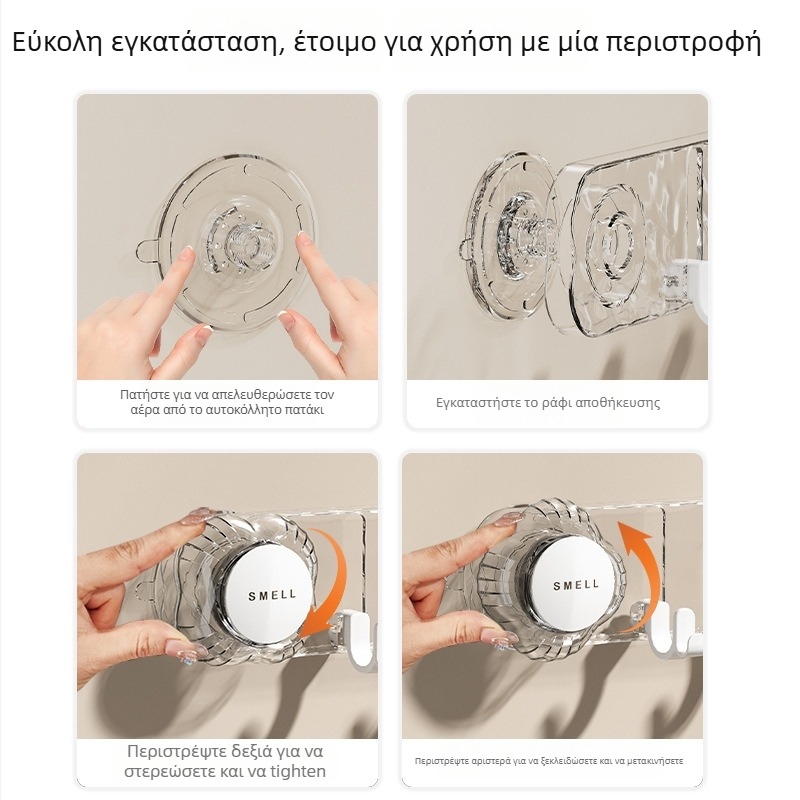 Εύκολη εγκατάσταση, έτοιμο για χρήση με μία περιστροφή

Πατήστε για να απελευθερώσετε τον αέρα από το αυτοκόλλητο πατάκι

Εγκαταστήστε το ράφι αποθήκευσης

SMELL

Περιστρέψτε δεξιά για να στερεώσετε και να tighten

SMELL

Περιστρέψτε αριστερά για να ξεκλειδώσετε και να μετακινήσετε