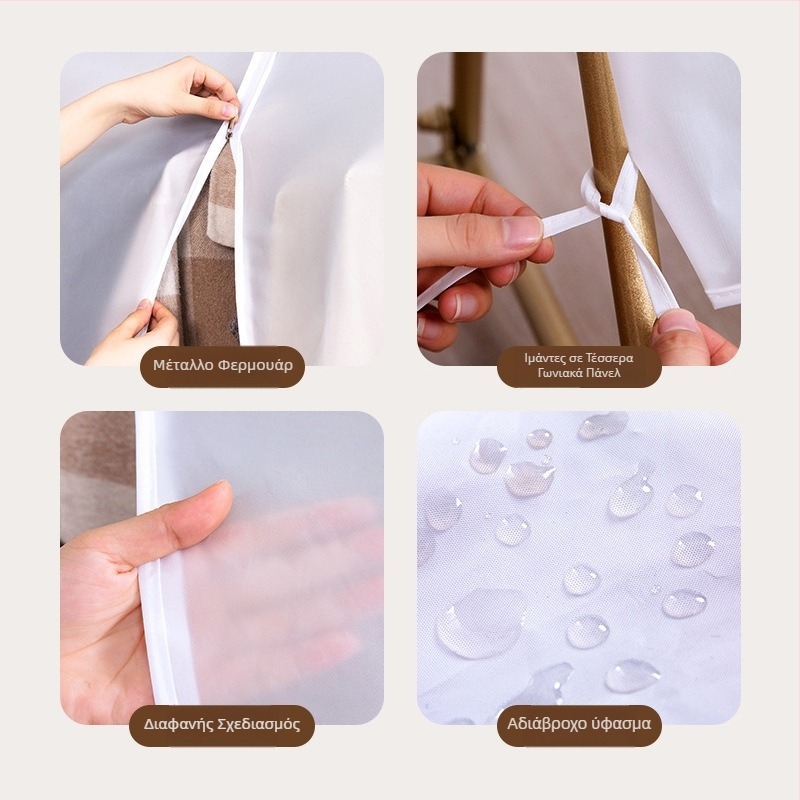 Μέταλλο Φερμουάρ

Ιμάντες σε Τέσσερα Γωνιακά Πάνελ

Διαφανής Σχεδιασμός

Αδιάβροχο ύφασμα