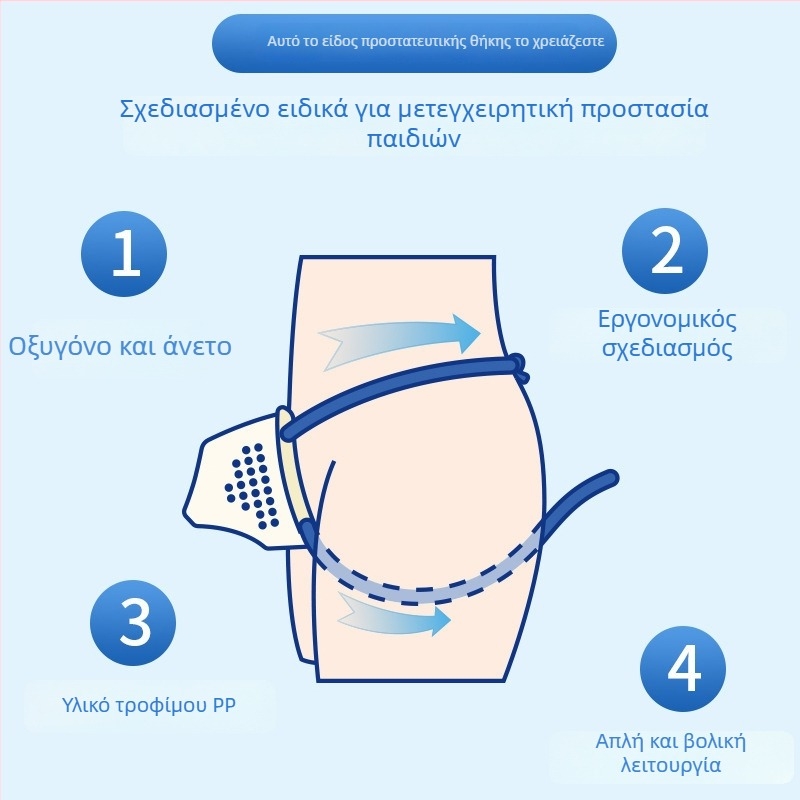 Αυτό το είδος προστατευτικής θήκης το χρειάζεστε

Σχεδιασμένο ειδικά για μετεγχειρητική προστασία παιδιών

1

Οξυγόνο και άνετο

2

Εργονομικός σχεδιασμός

3

Υλικό τροφίμου PP

4

Απλή και βολική λειτουργία