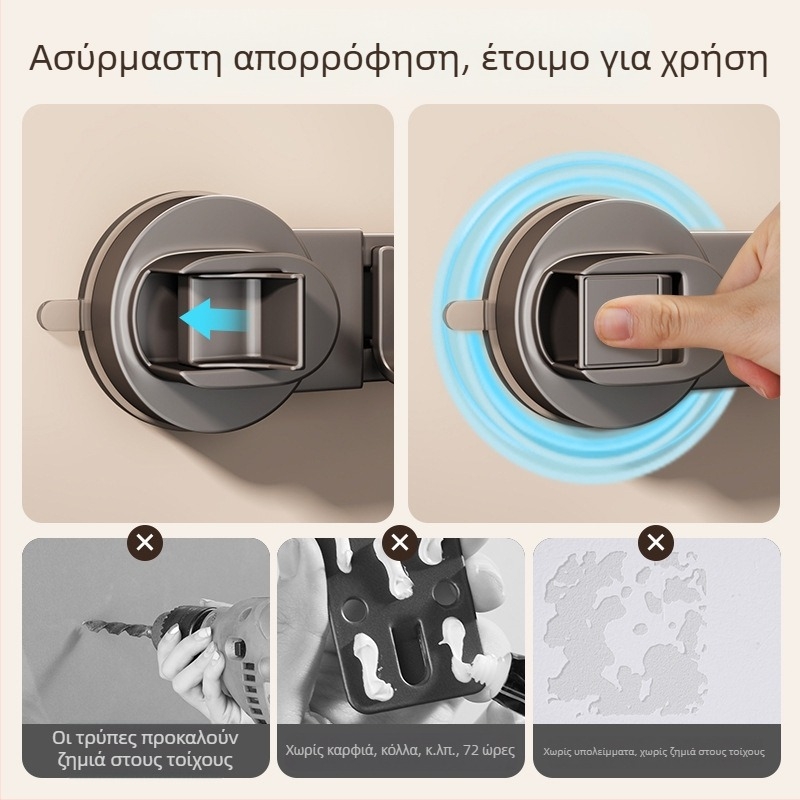 Ασύρμαστη απορρόφηση, έτοιμο για χρήση

Οι τρύπες προκαλούν ζημιά στους τοίχους

Χωρίς καρφιά, κόλλα, κ.λπ., 72 ώρες

Χωρίς υπολείμματα, χωρίς ζημιά στους τοίχους