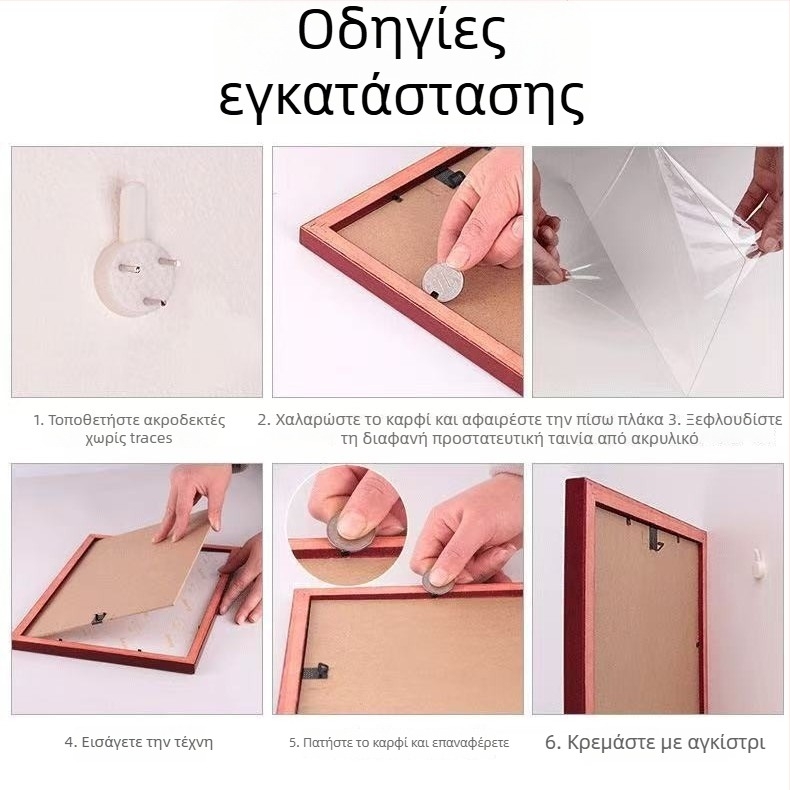 Οδηγίες εγκατάστασης

1. Τοποθετήστε ακροδεκτές χωρίς traces

2. Χαλαρώστε το καρφί και αφαιρέστε την πίσω πλάκα 3. Ξεφλουδίστε τη διαφανή προστατευτική ταινία από ακρυλικό

4. Εισάγετε την τέχνη

5. Πατήστε το καρφί και επαναφέρετε

6. Κρεμάστε με αγκίστρι