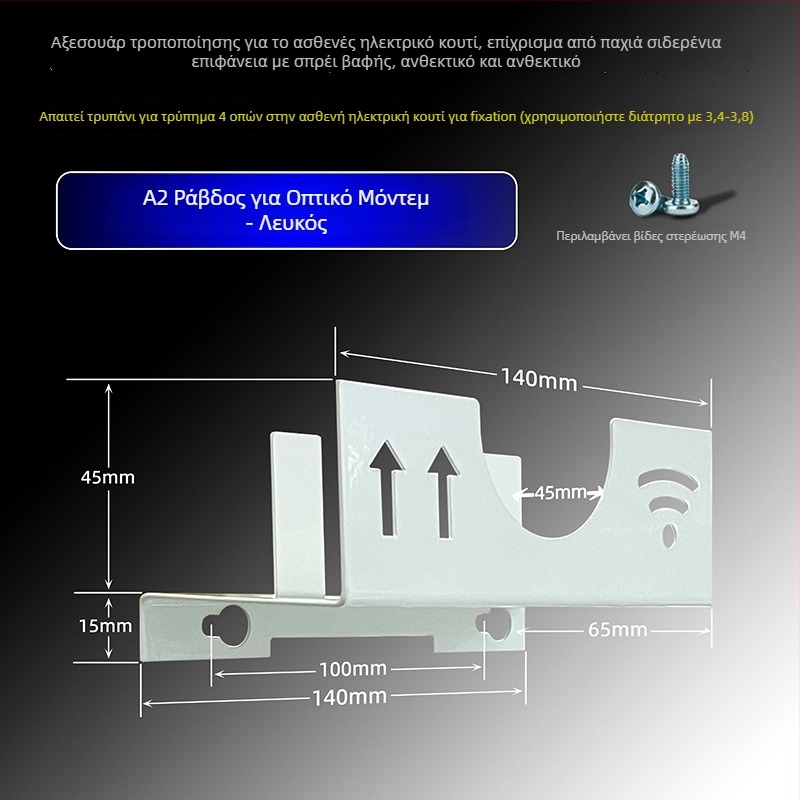 Αξεσουάρ τροποποίησης για το ασθενές ηλεκτρικό κουτί, επίχρισμα από παχιά σιδερένια επιφάνεια με σπρέι βαφής, ανθεκτικό και ανθεκτικό

Απαιτεί τρυπάνι για τρύπημα 4 οπών στην ασθενή ηλεκτρική κουτί για fixation (χρησιμοποιήστε διάτρητο με 3,4-3,8)

A2 Ράβδος για Οπτικό Μόντεμ - Λευκός

Περιλαμβάνει βίδες στερέωσης M4

140mm

45mm

45mm

15mm

65mm

100mm

140mm