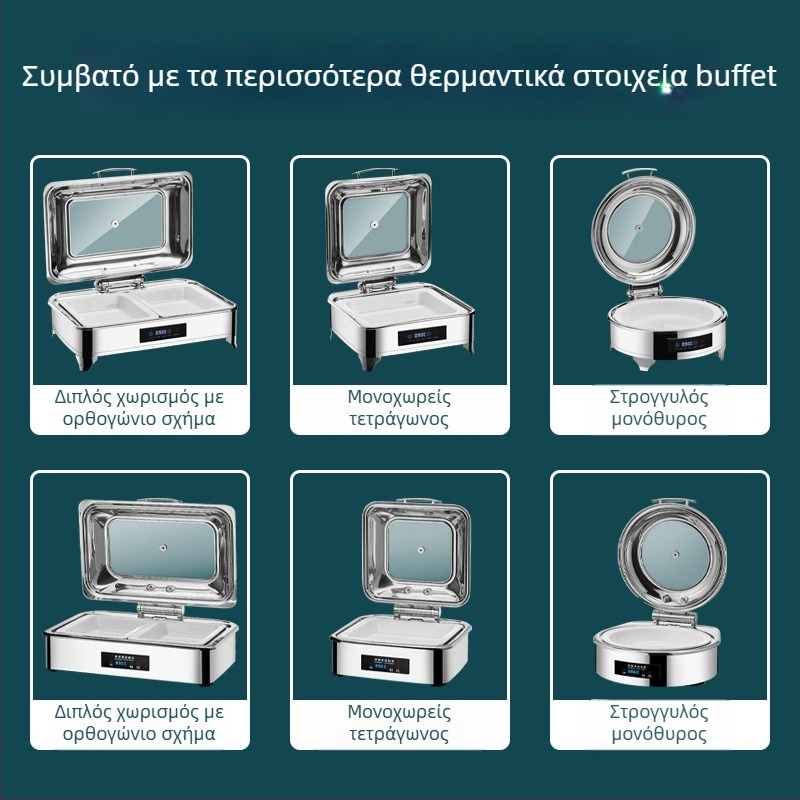 Συμβατό με τα περισσότερα θερμαντικά στοιχεία buffet

Διπλός χωρισμός με ορθογώνιο σχήμα

Μονοχωρείς τετράγωνος

Στρογγυλός μονόθυρος

Διπλός χωρισμός με ορθογώνιο σχήμα

Μονοχωρείς τετράγωνος

Στρογγυλός μονόθυρος