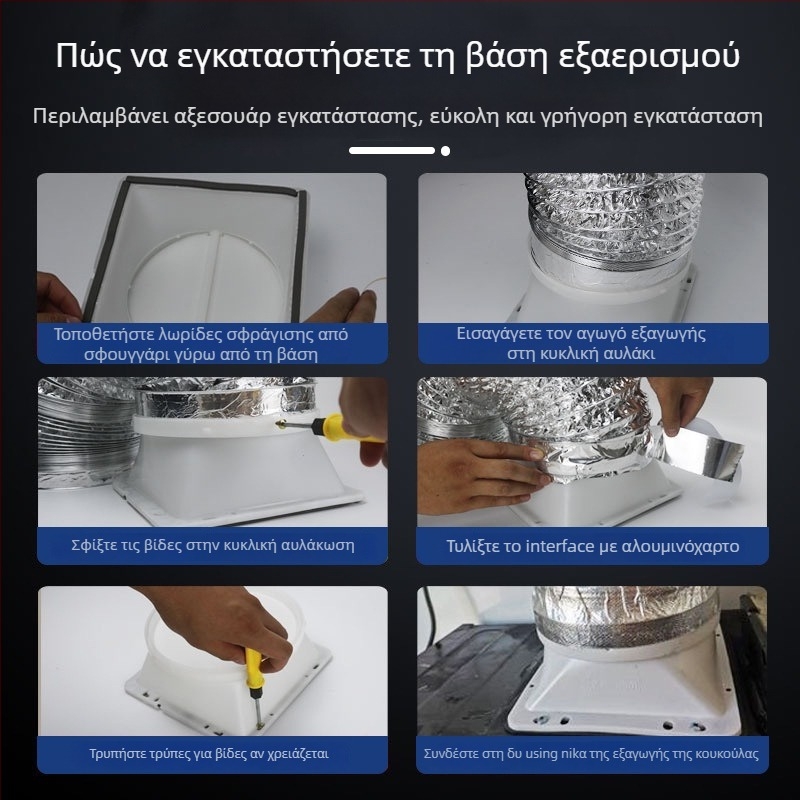 Πώς να εγκαταστήσετε τη βάση εξαερισμού

Περιλαμβάνει αξεσουάρ εγκατάστασης, εύκολη και γρήγορη εγκατάσταση

Τοποθετήστε λωρίδες σφράγισης από σφουγγάρι γύρω από τη βάση

Εισαγάγετε τον αγωγό εξαγωγής στη κυκλική αυλάκι

Σφίξτε τις βίδες στην κυκλική αυλάκωση

Τυλίξτε το interface με αλουμινόχαρτο

Τρυπήστε τρύπες για βίδες αν χρειάζεται

Συνδέστε στη δυ using nika της εξαγωγής της κουκούλας