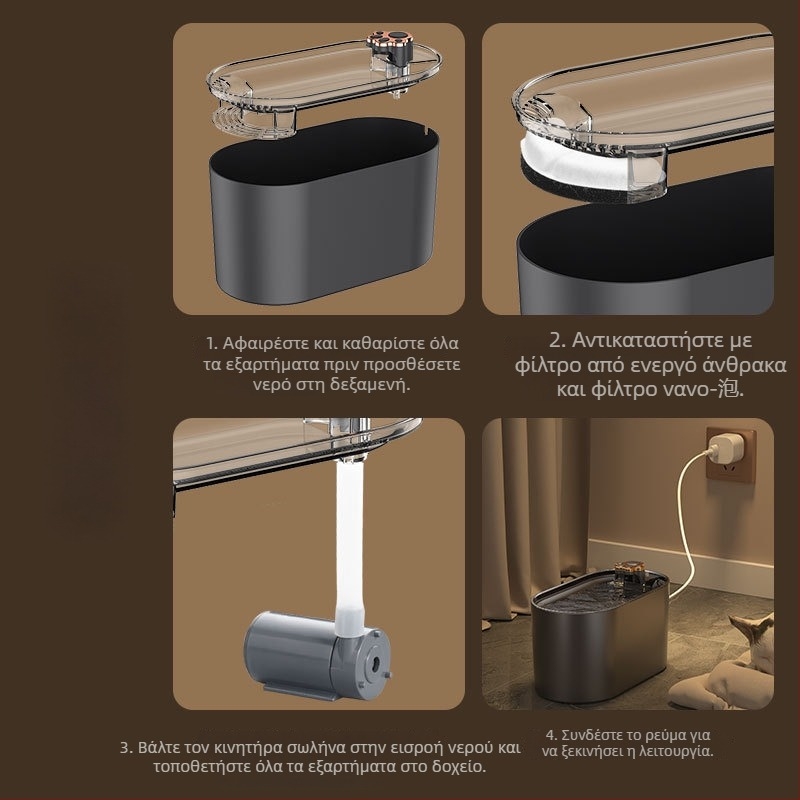 1. Αφαιρέστε και καθαρίστε όλα τα εξαρτήματα πριν προσθέσετε νερό στη δεξαμενή.

2. Αντικαταστήστε με φίλτρο από ενεργό άνθρακα και φίλτρο νανο-泡.

3. Βάλτε τον κινητήρα σωλήνα στην εισροή νερού και τοποθετήστε όλα τα εξαρτήματα στο δοχείο.

4. Συνδέστε το ρεύμα για να ξεκινήσει η λειτουργία.