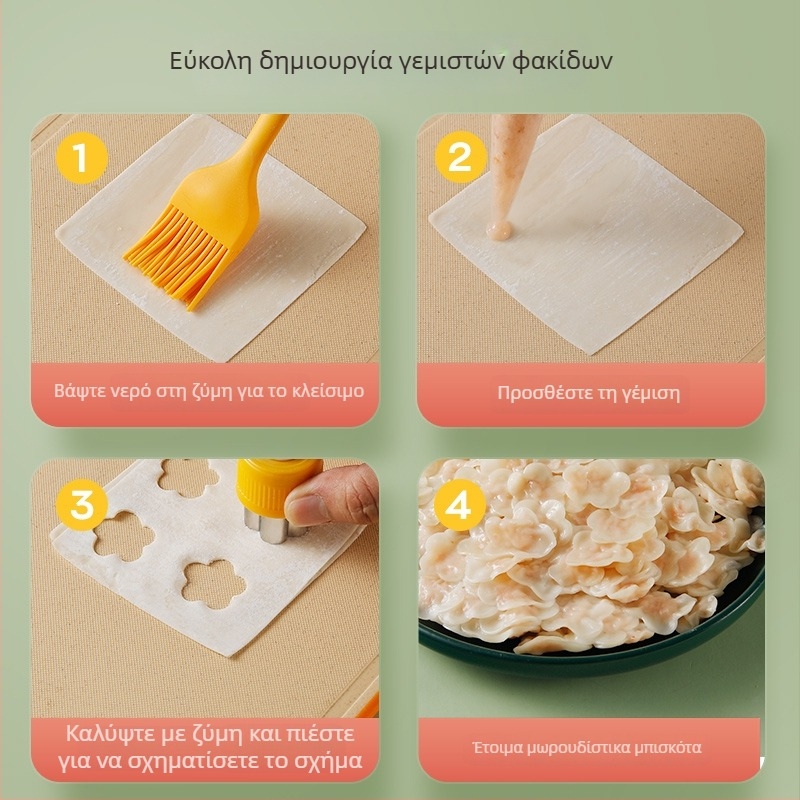 Εύκολη δημιουργία γεμιστών φακίδων

1

Βάψτε νερό στη ζύμη για το κλείσιμο

2

Προσθέστε τη γέμιση

3

Καλύψτε με ζύμη και πιέστε για να σχηματίσετε το σχήμα

4

Έτοιμα μωρουδίστικα μπισκότα