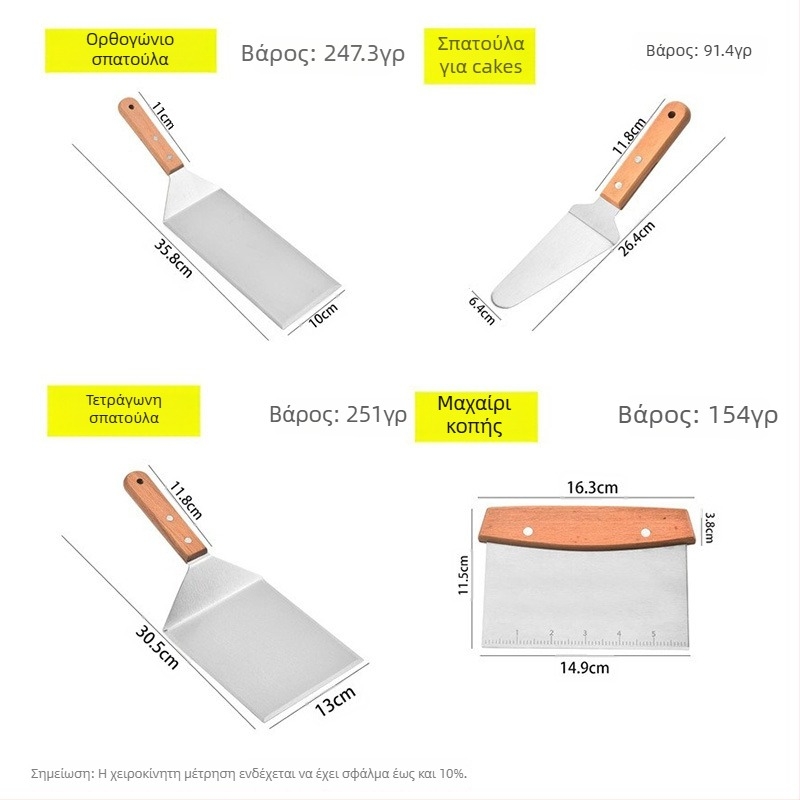 Ορθογώνιο σπατούλα

Βάρος: 247.3γρ

11cm

35.8cm

10cm

Σπατούλα για cakes

Βάρος: 91.4γρ

11.8cm

26.4cm

6.4cm

Τετράγωνη σπατούλα

Βάρος: 251γρ

11.8cm

30.5cm

13cm

Μαχαίρι κοπής

Βάρος: 154γρ

16.3cm

3.8cm

11.5cm

1 2 3 4 5

14.9cm

Σημείωση: Η χειροκίνητη μέτρηση ενδέχεται να έχει σφάλμα έως και 10%.