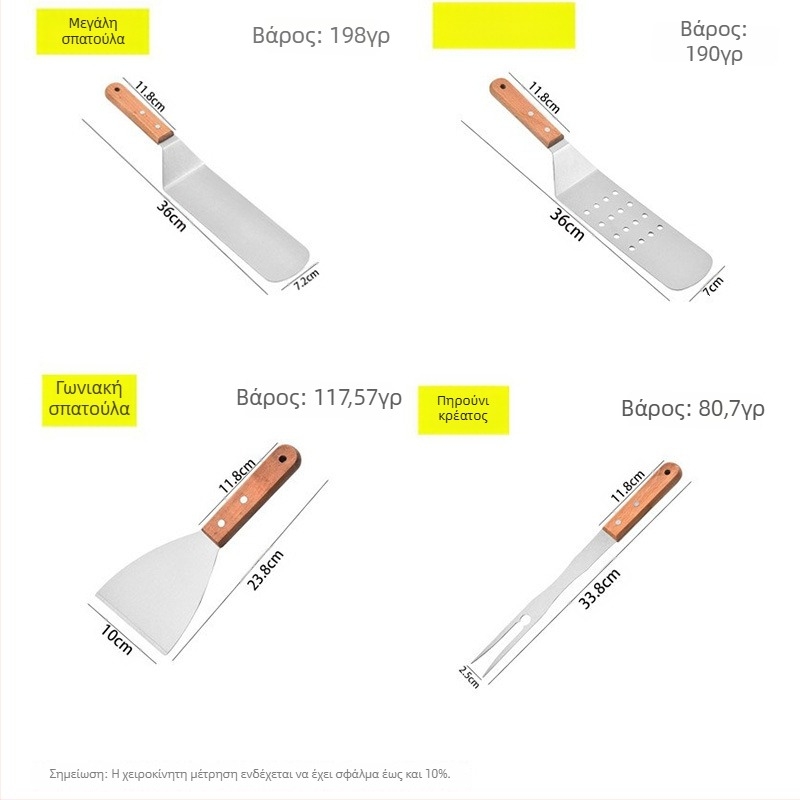 Μεγάλη σπατούλα

Βάρος: 198γρ

11.8cm

36cm

7.2cm

Βάρος: 190γρ

11.8cm

36cm

7cm

Γωνιακή σπατούλα

Βάρος: 117,57γρ

11.8cm

23.8cm

10cm

Πηρούνι κρέατος

Βάρος: 80,7γρ

11.8cm

33.8cm

2.5cm

Σημείωση: Η χειροκίνητη μέτρηση ενδέχεται να έχει σφάλμα έως και 10%.