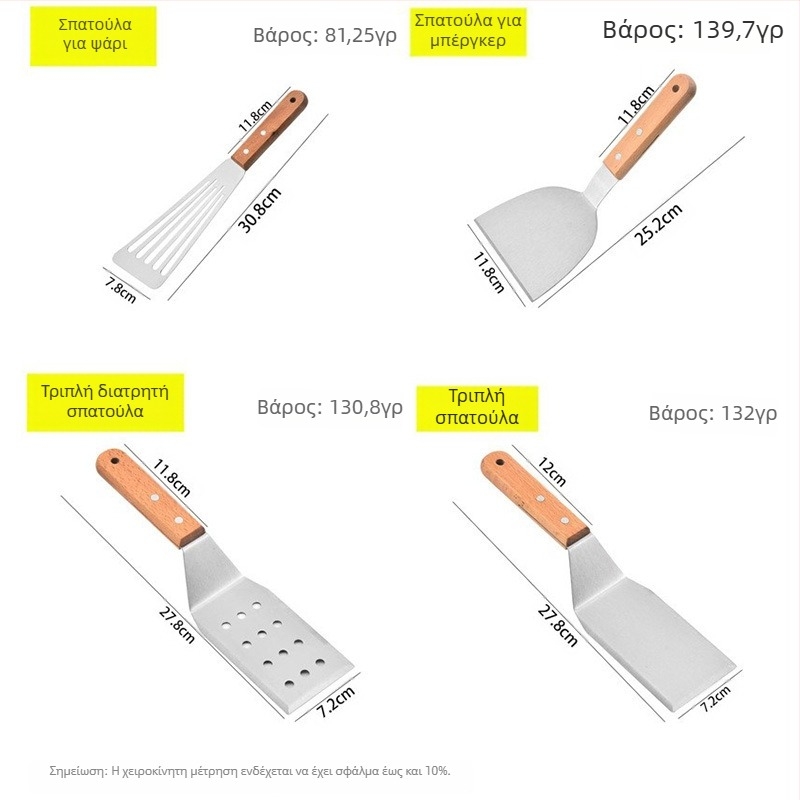 Σπατούλα για ψάρι

Βάρος: 81,25γρ

11.8cm

30.8cm

7.8cm

Σπατούλα για μπέργκερ

Βάρος: 139,7γρ

11.8cm

25.2cm

11.8cm

Τριπλή διατρητή σπατούλα

Βάρος: 130,8γρ

11.8cm

27.8cm

7.2cm

Τριπλή σπατούλα

Βάρος: 132γρ

12cm

27.8cm

7.2cm

Σημείωση: Η χειροκίνητη μέτρηση ενδέχεται να έχει σφάλμα έως και 10%.