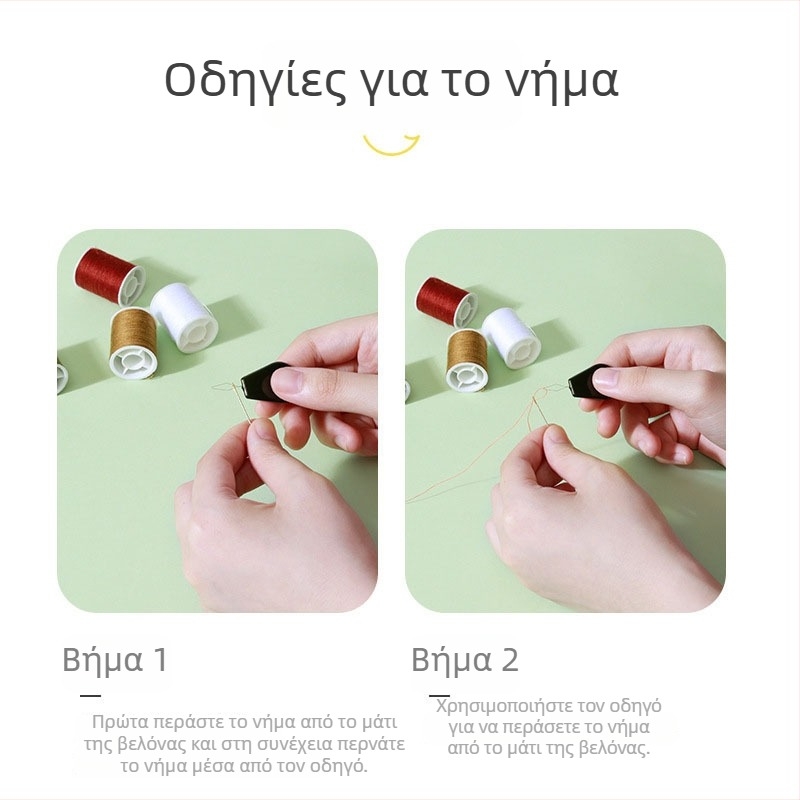 Οδηγίες για το νήμα

Βήμα 1

Πρώτα περάστε το νήμα από το μάτι της βελόνας και στη συνέχεια περνάτε το νήμα μέσα από τον οδηγό.

Βήμα 2

Χρησιμοποιήστε τον οδηγό για να περάσετε το νήμα από το μάτι της βελόνας.