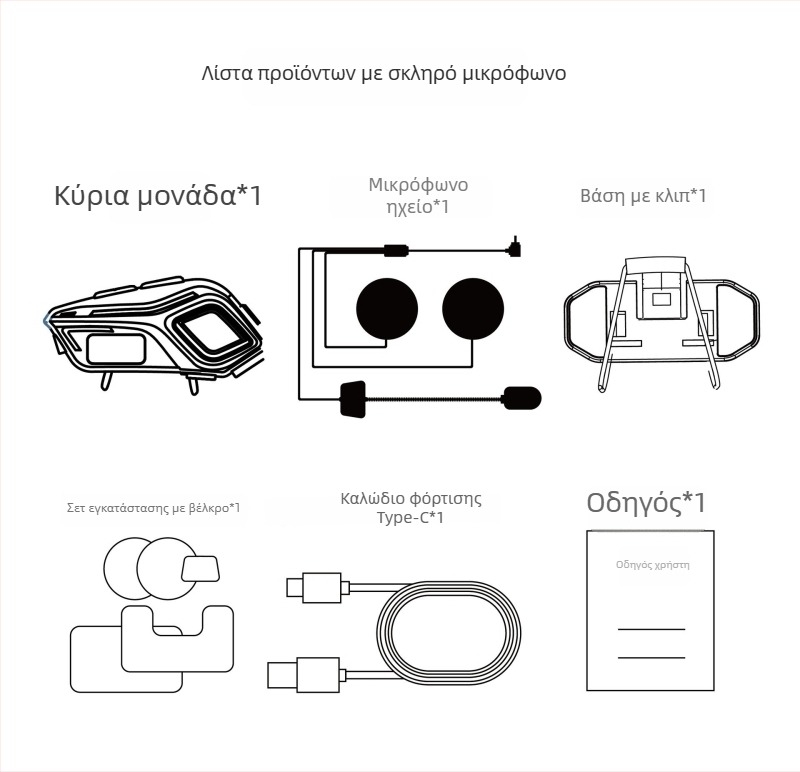 Λίστα προϊόντων με σκληρό μικρόφωνο

Κύρια μονάδα*1

Μικρόφωνο ηχείο*1

Βάση με κλιπ*1

Σετ εγκατάστασης με βέλκρο*1

Καλώδιο φόρτισης Type-C*1

Οδηγός*1

Οδηγός χρήστη