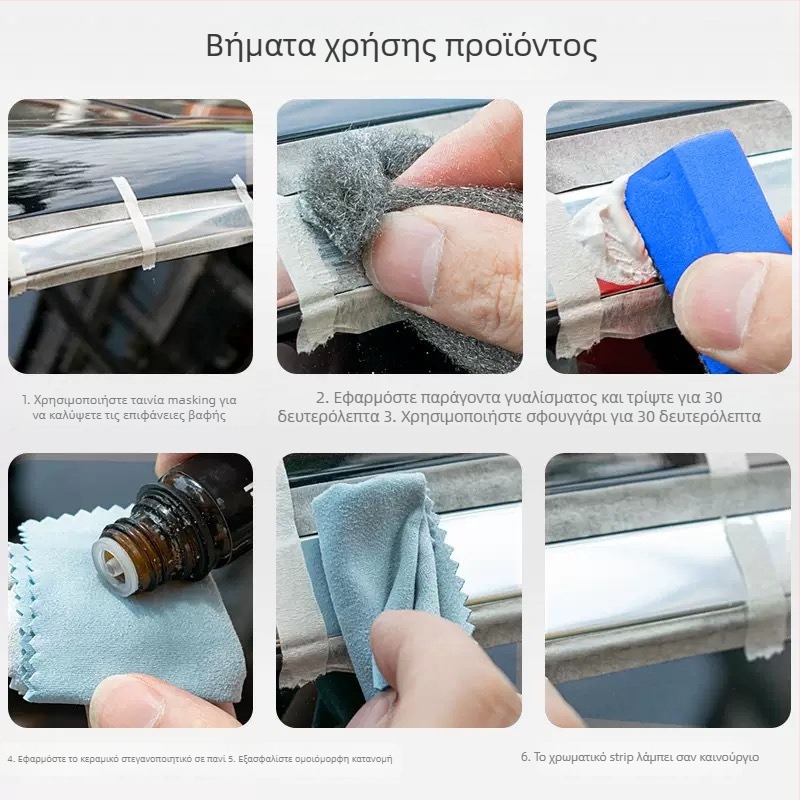 Βήματα χρήσης προϊόντος

1. Χρησιμοποιήστε ταινία masking για να καλύψετε τις επιφάνειες βαφής

2. Εφαρμόστε παράγοντα γυαλίσματος και τρίψτε για 30 δευτερόλεπτα 3. Χρησιμοποιήστε σφουγγάρι για 30 δευτερόλεπτα

4. Εφαρμόστε το κεραμικό στεγανοποιητικό σε πανί 5. Εξασφαλίστε ομοιόμορφη κατανομή

6. Το χρωματικό strip λάμπει σαν καινούργιο