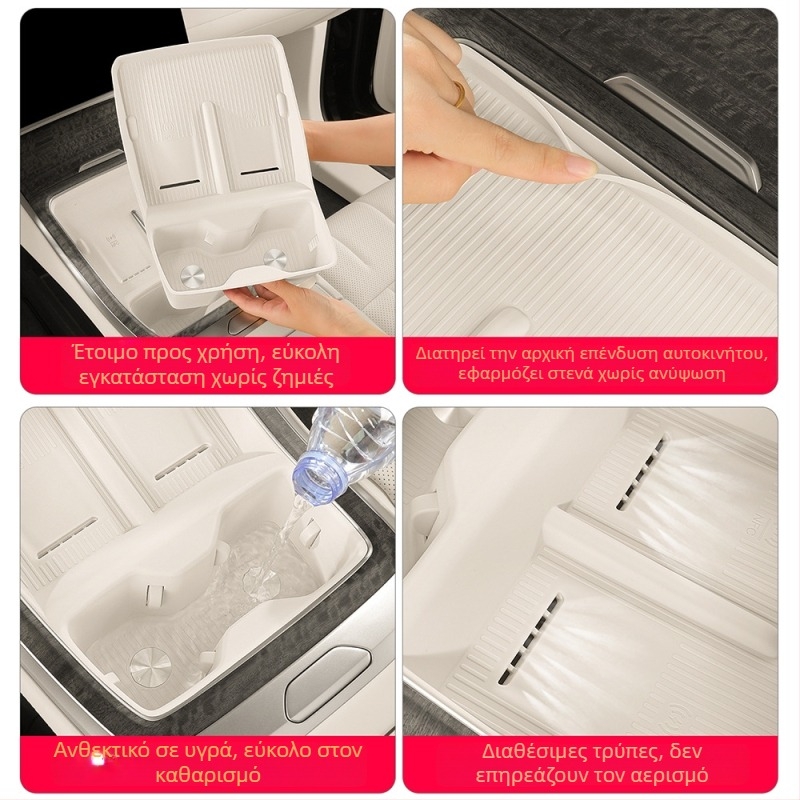 Έτοιμο προς χρήση, εύκολη εγκατάσταση χωρίς ζημιές

Διατηρεί την αρχική επένδυση αυτοκινήτου, εφαρμόζει στενά χωρίς ανύψωση

Ανθεκτικό σε υγρά, εύκολο στον καθαρισμό

Διαθέσιμες τρύπες, δεν επηρεάζουν τον αερισμό