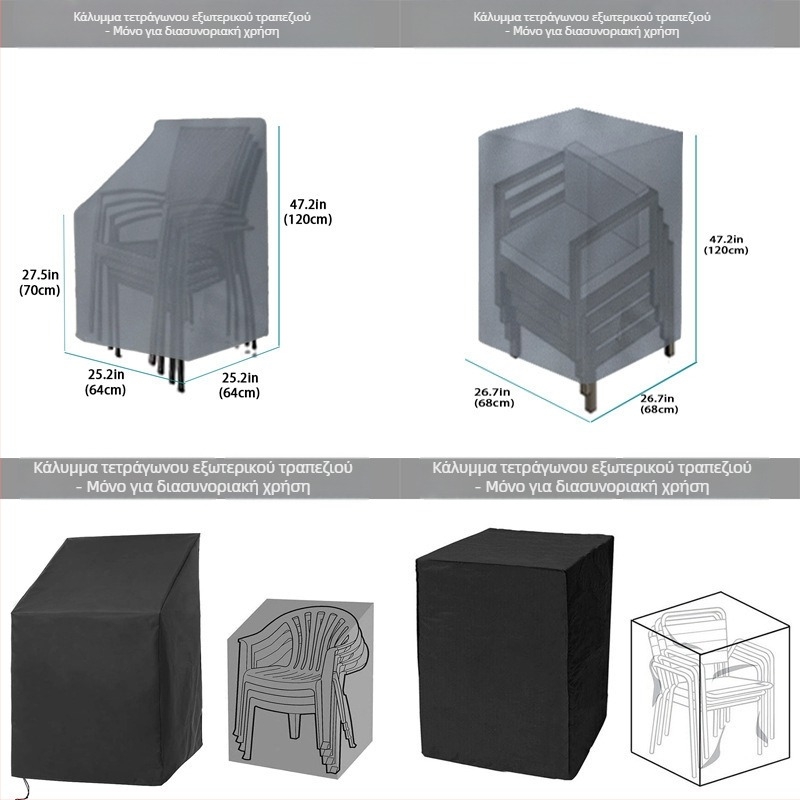 Κάλυμμα τετράγωνου εξωτερικού τραπεζιού - Μόνο για διασυνοριακή χρήση

47.2in (120cm)

27.5in (70cm)

25.2in (64cm)

25.2in (64cm)

Κάλυμμα τετράγωνου εξωτερικού τραπεζιού - Μόνο για διασυνοριακή χρήση

47.2in (120cm)

26.7in (68cm)

26.7in (68cm)

Κάλυμμα τετράγωνου εξωτερικού τραπεζιού - Μόνο για διασυνοριακή χρήση

Κάλυμμα τετράγωνου εξωτερικού τραπεζιού - Μόνο για διασυνοριακή χρήση