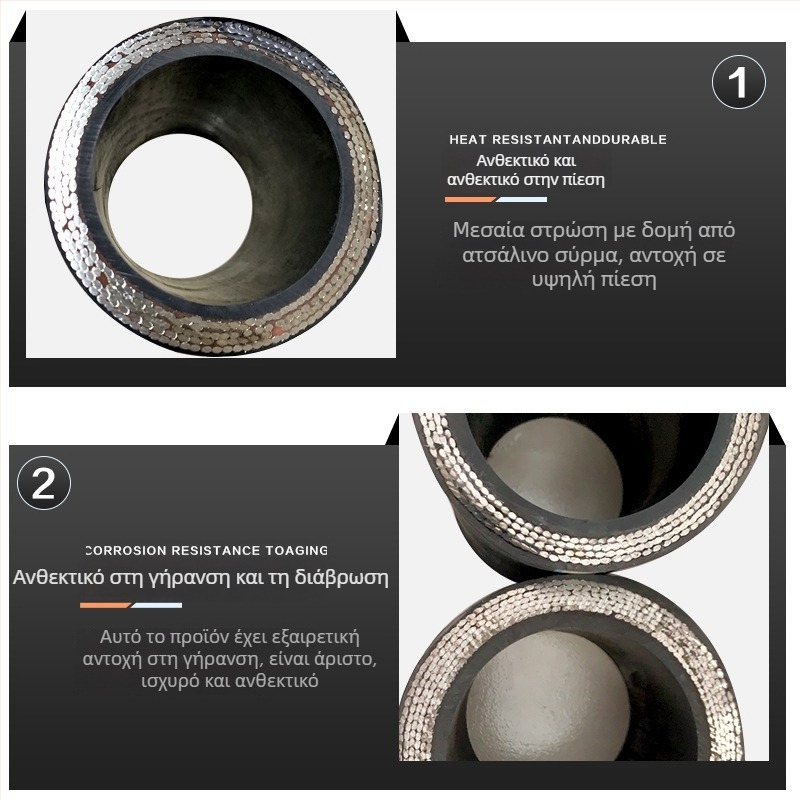 1

HEAT RESISTANTANDDURABLE

Ανθεκτικό και ανθεκτικό στην πίεση

Μεσαία στρώση με δομή από ατσάλινο σύρμα, αντοχή σε υψηλή πίεση

2

CORROSION RESISTANCE TOAGING

Ανθεκτικό στη γήρανση και τη διάβρωση

Αυτό το προϊόν έχει εξαιρετική αντοχή στη γήρανση, είναι άριστο, ισχυρό και ανθεκτικό