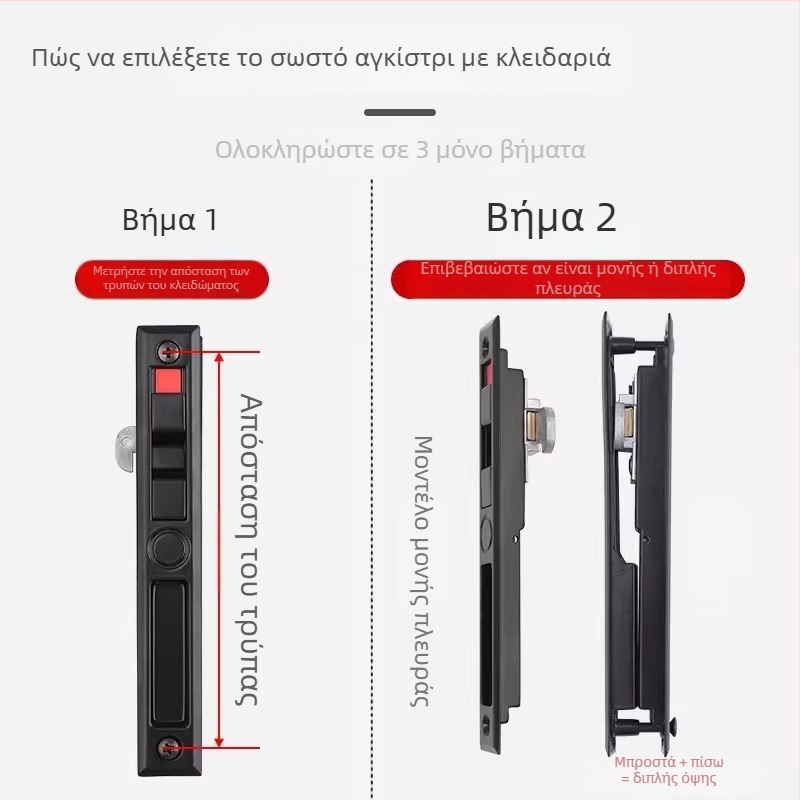 Πώς να επιλέξετε το σωστό αγκίστρι με κλειδαριά

Ολοκληρώστε σε 3 μόνο βήματα

Βήμα 1

Μετρήστε την απόσταση των τρυπών του κλειδώματος

Απόσταση του τρύπας

Βήμα 2

Επιβεβαιώστε αν είναι μονής ή διπλής πλευράς

Μοντέλο μονής πλευράς

Μπροστά + πίσω = διπλής όψης