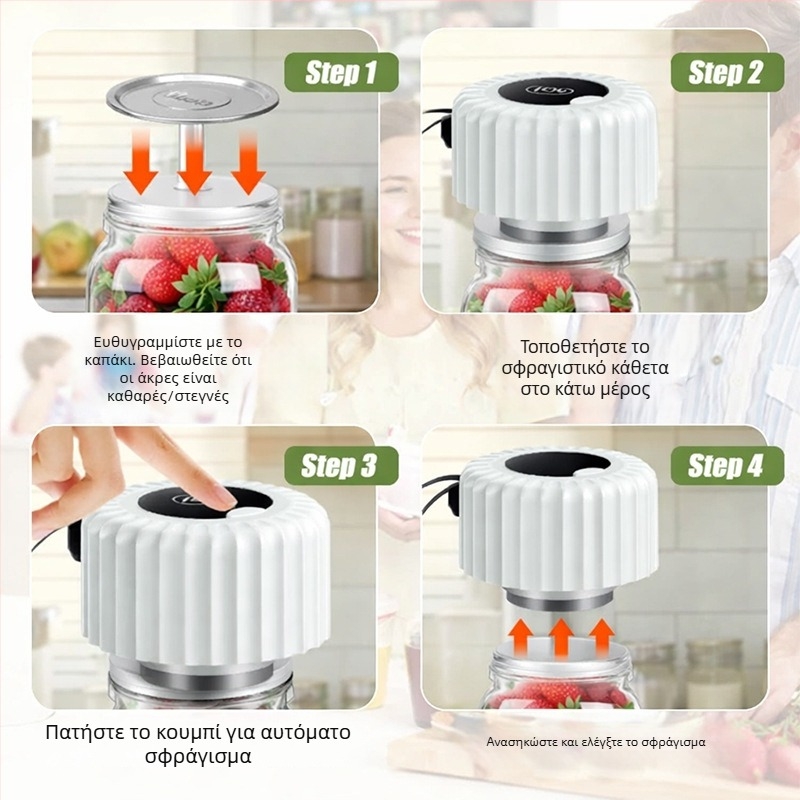 Step 1

Step 2

Ευθυγραμμίστε με το καπάκι. Βεβαιωθείτε ότι οι άκρες είναι καθαρές/στεγνές

Τοποθετήστε το σφραγιστικό κάθετα στο κάτω μέρος

Step 3

Step 4

Πατήστε το κουμπί για αυτόματο σφράγισμα

Ανασηκώστε και ελέγξτε το σφράγισμα