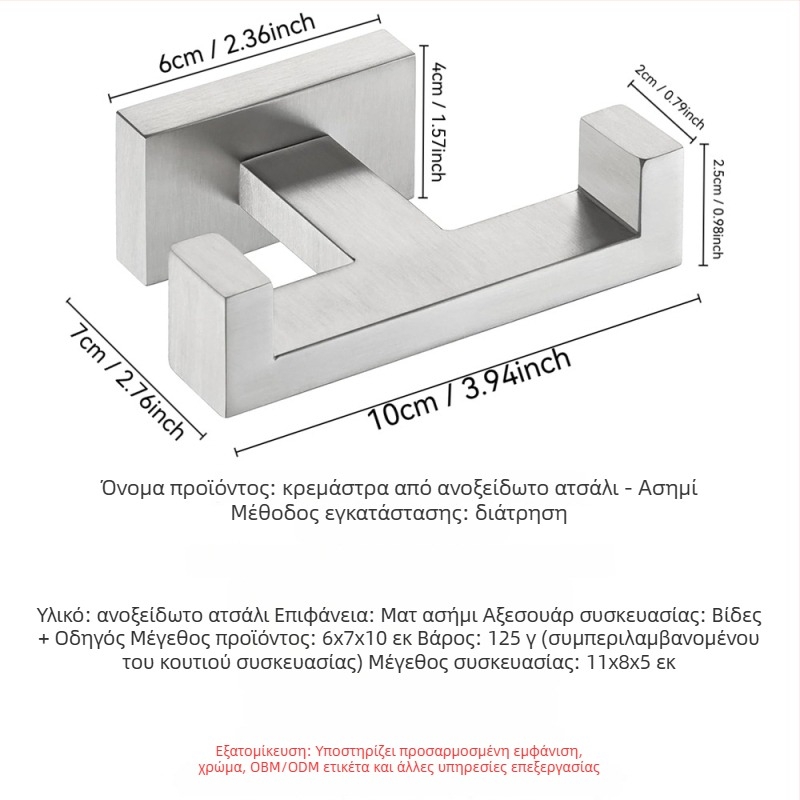 6cm / 2.36inch

4cm / 1.57inch

2cm / 0.79inch

2.5cm / 0.98inch

7cm / 2.76inch

10cm / 3.94inch

Όνομα προϊόντος: κρεμάστρα από ανοξείδωτο ατσάλι - Ασημί
Μέθοδος εγκατάστασης: διάτρηση

Υλικό: ανοξείδωτο ατσάλι Επιφάνεια: Ματ ασήμι Αξεσουάρ συσκευασίας: Βίδες + Οδηγός Μέγεθος προϊόντος: 6x7x10 εκ Βάρος: 125 γ (συμπεριλαμβανομένου του κουτιού συσκευασίας) Μέγεθος συσκευασίας: 11x8x5 εκ

Εξατομίκευση: Υποστηρίζει προσαρμοσμένη εμφάνιση, χρώμα, OBM/ODM ετικέτα και άλλες υπηρεσίες επεξεργασίας