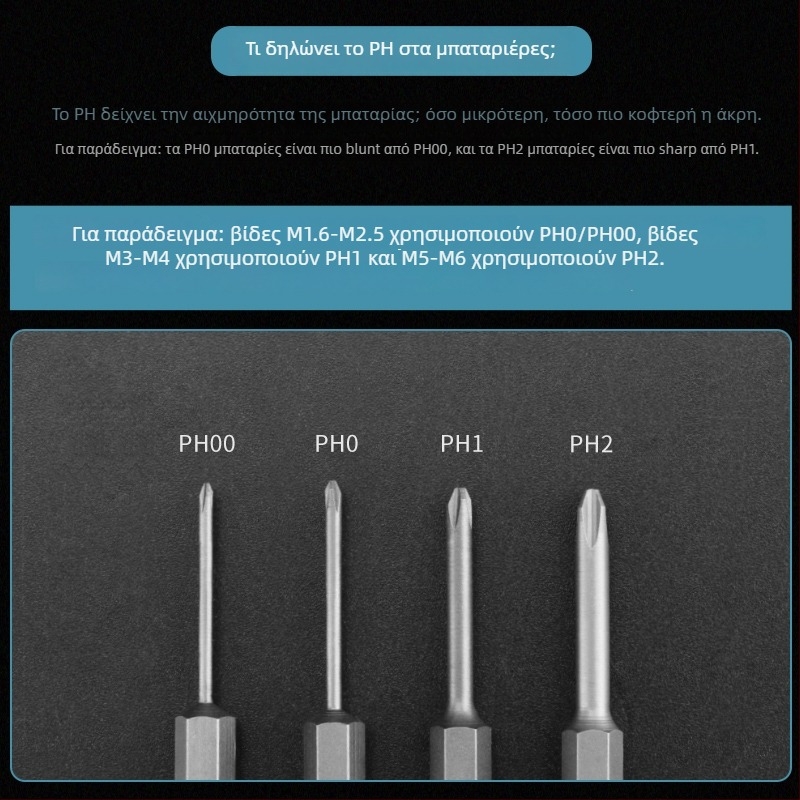 Τι δηλώνει το PH στα μπαταριέρες;

Το PH δείχνει την αιχμηρότητα της μπαταρίας; όσο μικρότερη, τόσο πιο κοφτερή η άκρη.

Για παράδειγμα: τα PH0 μπαταρίες είναι πιο blunt από PH00, και τα PH2 μπαταρίες είναι πιο sharp από PH1.

Για παράδειγμα: βίδες M1.6-M2.5 χρησιμοποιούν PH0/PH00, βίδες M3-M4 χρησιμοποιούν PH1 και M5-M6 χρησιμοποιούν PH2.

PH00 PH0 PH1 PH2