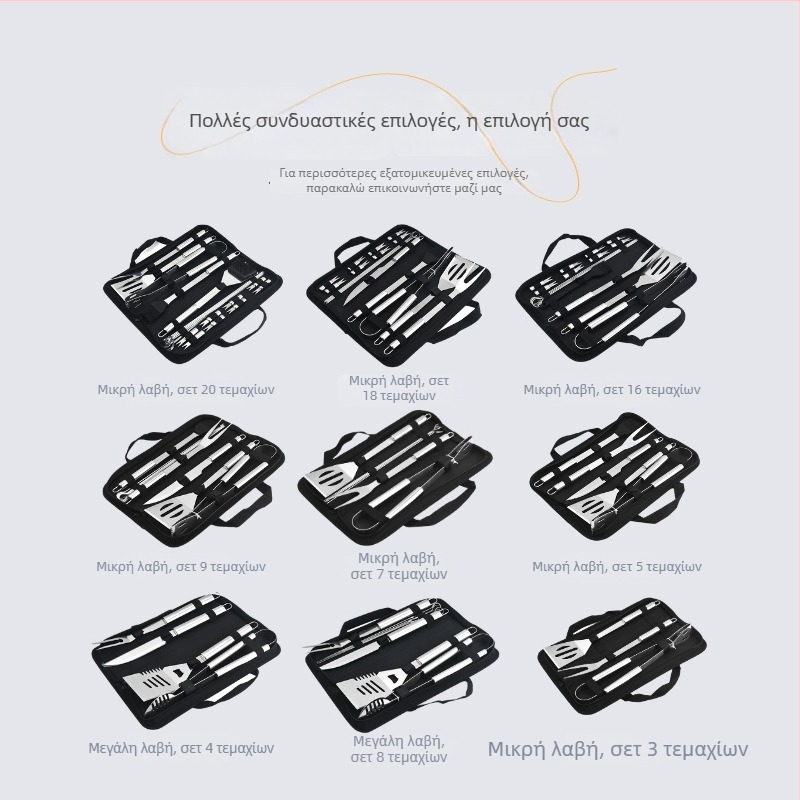 Πολλές συνδυαστικές επιλογές, η επιλογή σας

Για περισσότερες εξατομικευμένες επιλογές, παρακαλώ επικοινωνήστε μαζί μας

Μικρή λαβή, σετ 20 τεμαχίων

Μικρή λαβή, σετ 18 τεμαχίων

Μικρή λαβή, σετ 16 τεμαχίων

Μικρή λαβή, σετ 9 τεμαχίων

Μικρή λαβή, σετ 7 τεμαχίων

Μικρή λαβή, σετ 5 τεμαχίων

Μεγάλη λαβή, σετ 4 τεμαχίων

Μεγάλη λαβή, σετ 8 τεμαχίων

Μικρή λαβή, σετ 3 τεμαχίων