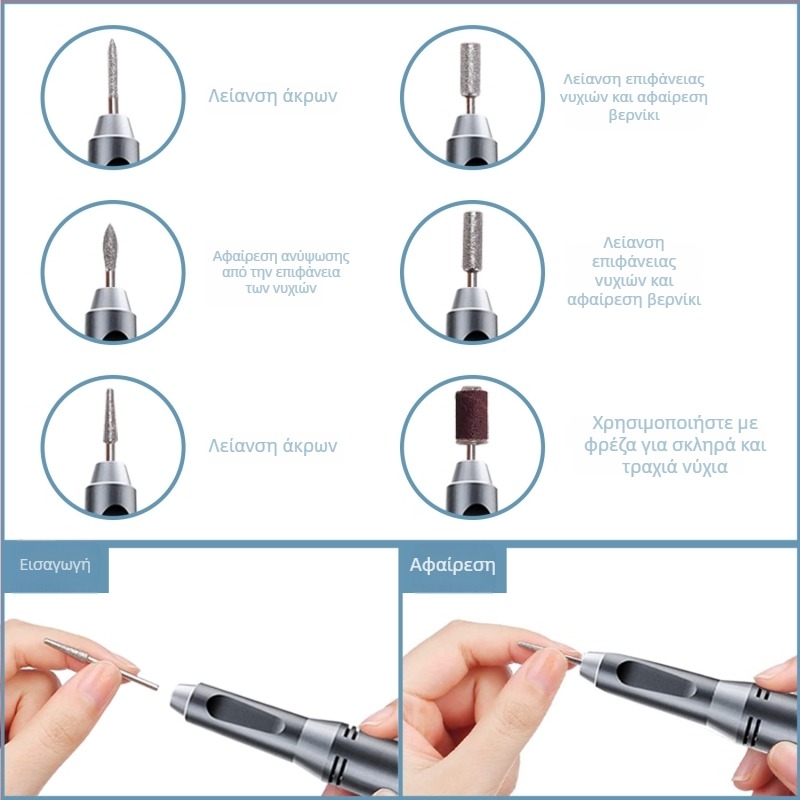 Λείανση άκρων

Λείανση επιφάνειας νυχιών και αφαίρεση βερνίκι

Αφαίρεση ανύψωσης από την επιφάνεια των νυχιών

Λείανση επιφάνειας νυχιών και αφαίρεση βερνίκι

Λείανση άκρων

Χρησιμοποιήστε με φρέζα για σκληρά και τραχιά νύχια

Εισαγωγή

Αφαίρεση