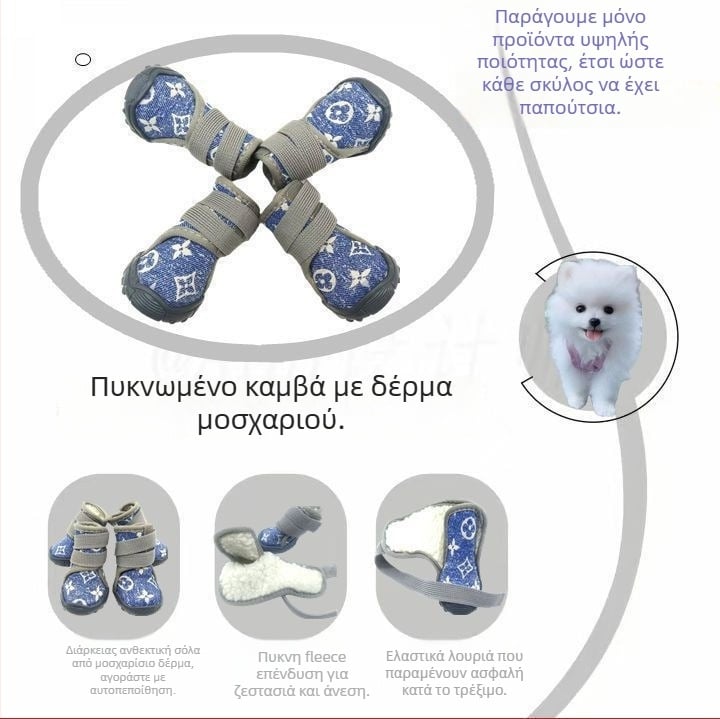 Παράγουμε μόνο προϊόντα υψηλής ποιότητας, έτσι ώστε κάθε σκύλος να έχει παπούτσια.

Πυκνωμένο καμβά με δέρμα μοσχαριού.

Διάρκειας ανθεκτική σόλα από μοσχαρίσιο δέρμα, αγοράστε με αυτοπεποίθηση.

Πυκνη fleece επένδυση για ζεστασιά και άνεση.

Ελαστικά λουριά που παραμένουν ασφαλή κατά το τρέξιμο.