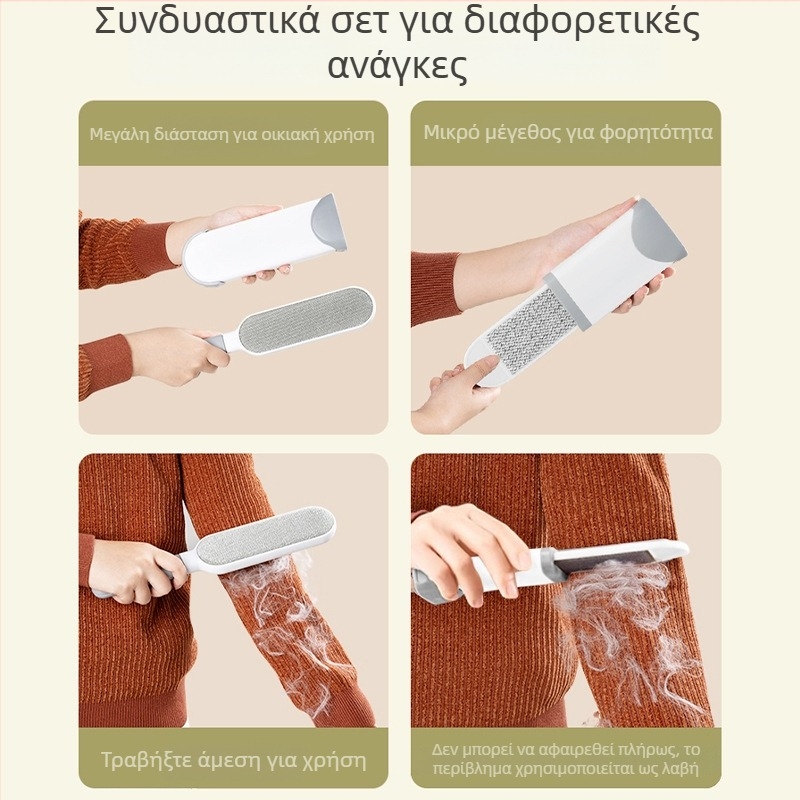 Συνδυαστικά σετ για διαφορετικές ανάγκες

Μεγάλη διάσταση για οικιακή χρήση

Μικρό μέγεθος για φορητότητα

Τραβήξτε άμεση για χρήση

Δεν μπορεί να αφαιρεθεί πλήρως, το περίβλημα χρησιμοποιείται ως λαβή