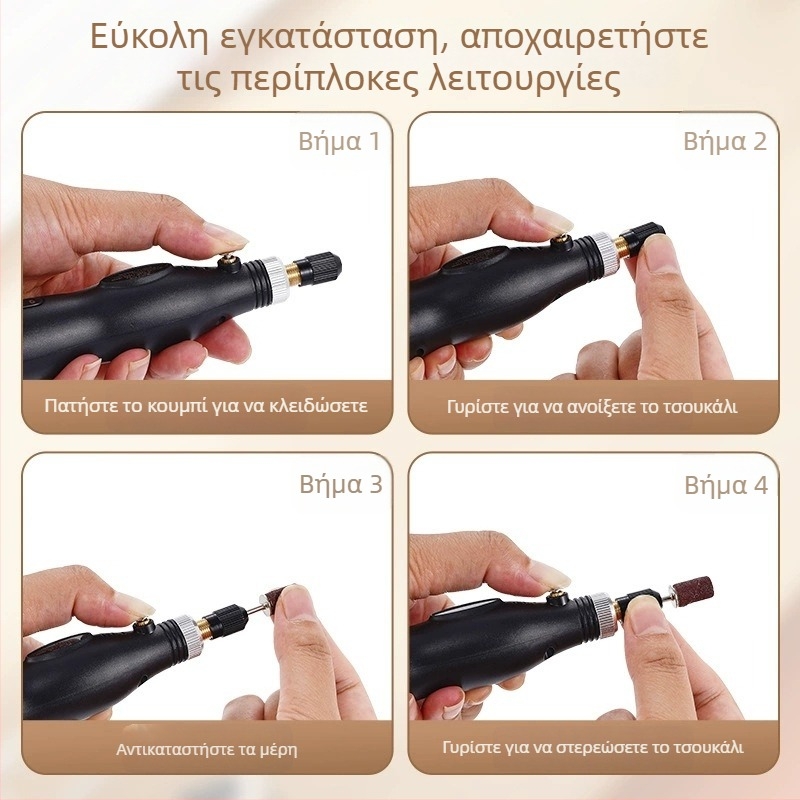 Εύκολη εγκατάσταση, αποχαιρετήστε τις περίπλοκες λειτουργίες

Βήμα 1

Πατήστε το κουμπί για να κλειδώσετε

Βήμα 2

Γυρίστε για να ανοίξετε το τσουκάλι

Βήμα 3

Αντικαταστήστε τα μέρη

Βήμα 4

Γυρίστε για να στερεώσετε το τσουκάλι