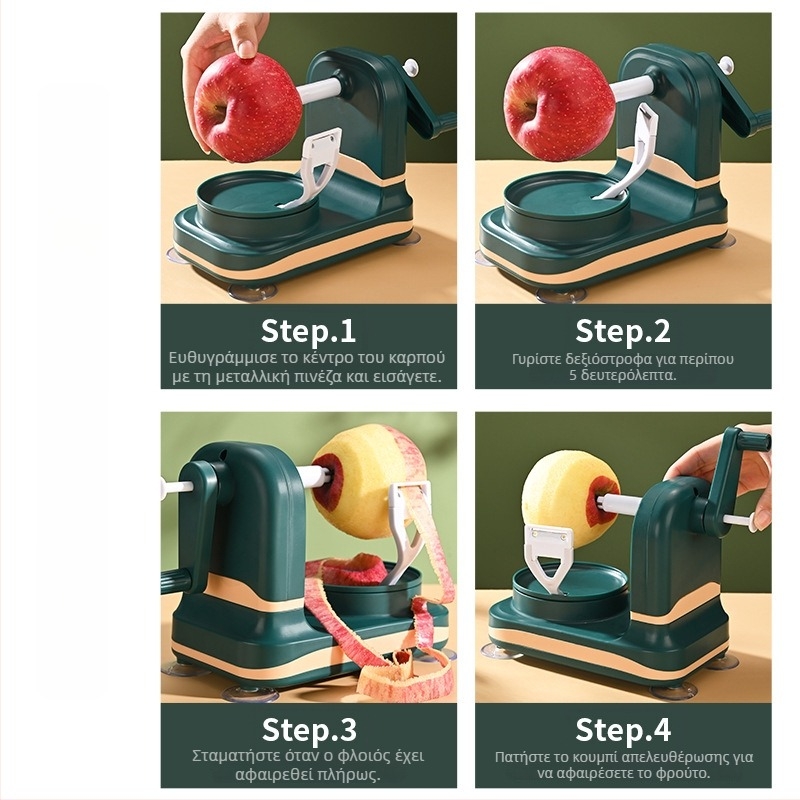 Step.1
Ευθυγράμμισε το κέντρο του καρπού με τη μεταλλική πινέζα και εισάγετε.

Step.2
Γυρίστε δεξιόστροφα για περίπου 5 δευτερόλεπτα.

Step.3
Σταματήστε όταν ο φλοιός έχει αφαιρεθεί πλήρως.

Step.4
Πατήστε το κουμπί απελευθέρωσης για να αφαιρέσετε το φρούτο.