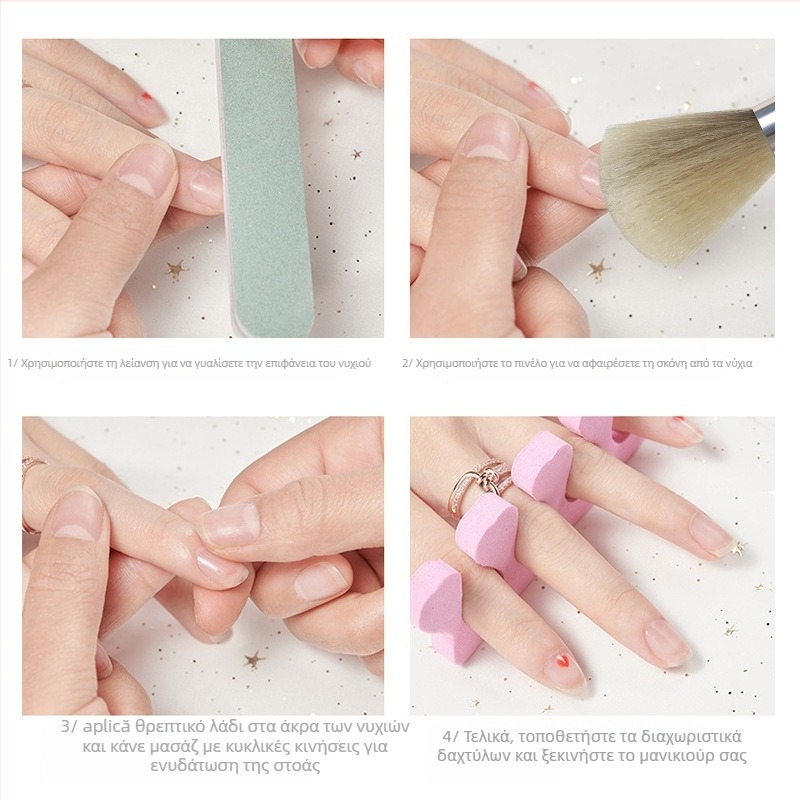 1/ Χρησιμοποιήστε τη λείανση για να γυαλίσετε την επιφάνεια του νυχιού

2/ Χρησιμοποιήστε το πινέλο για να αφαιρέσετε τη σκόνη από τα νύχια

3/ aplică θρεπτικό λάδι στα άκρα των νυχιών και κάνε μασάζ με κυκλικές κινήσεις για ενυδάτωση της στοάς

4/ Τελικά, τοποθετήστε τα διαχωριστικά δαχτύλων και ξεκινήστε το μανικιούρ σας