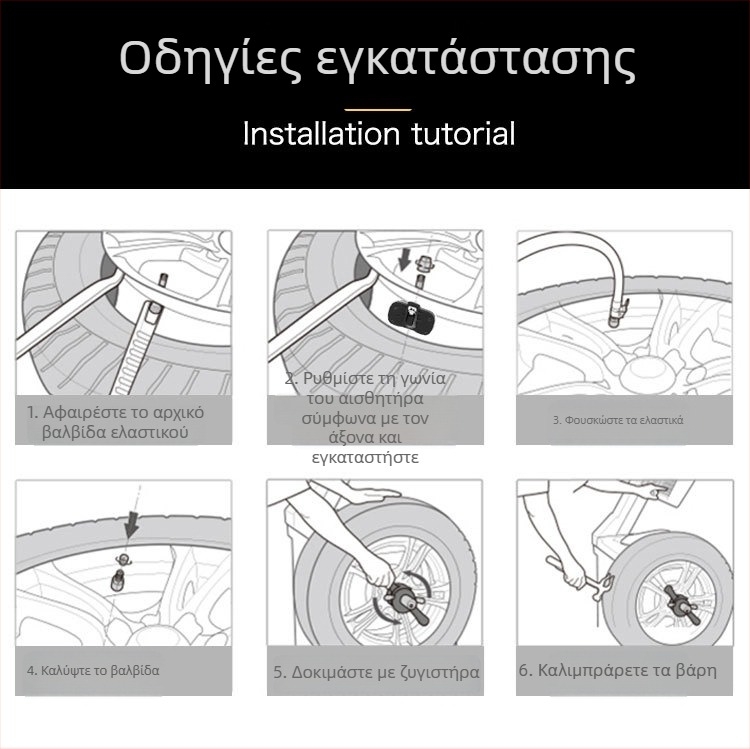 Οδηγίες εγκατάστασης

Installation tutorial

1. Αφαιρέστε το αρχικό βαλβίδα ελαστικού

2. Ρυθμίστε τη γωνία του αισθητήρα σύμφωνα με τον άξονα και εγκαταστήστε

3. Φουσκώστε τα ελαστικά

4. Καλύψτε το βαλβίδα

5. Δοκιμάστε με ζυγιστήρα

6. Καλιμπράρετε τα βάρη