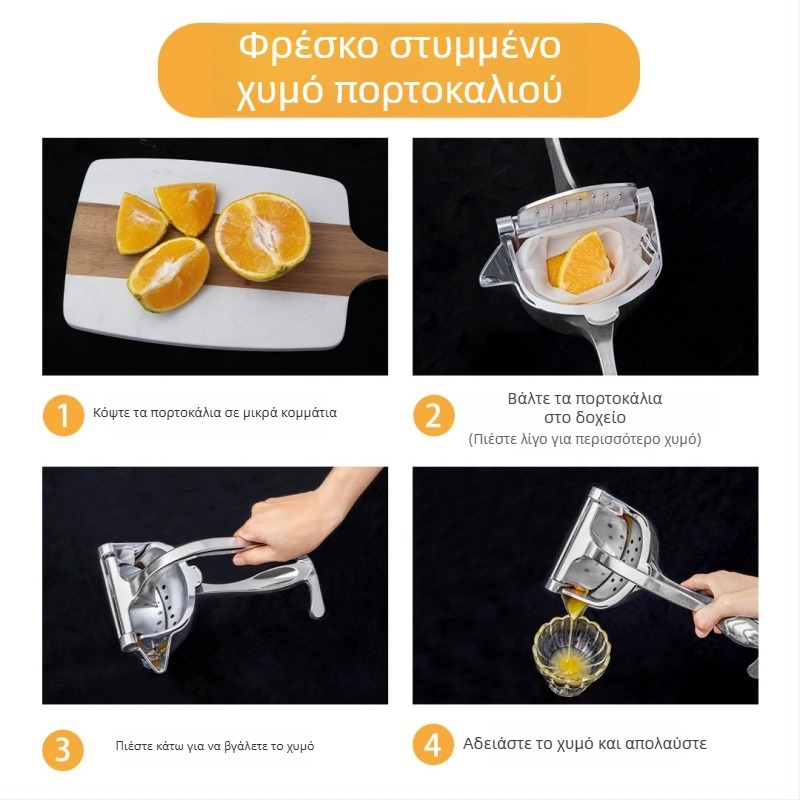 Φρέσκο στυμμένο χυμό πορτοκαλιού

1 Κόψτε τα πορτοκάλια σε μικρά κομμάτια

2 Βάλτε τα πορτοκάλια στο δοχείο
(Πιέστε λίγο για περισσότερο χυμό)

3 Πιέστε κάτω για να βγάλετε το χυμό

4 Αδειάστε το χυμό και απολαύστε