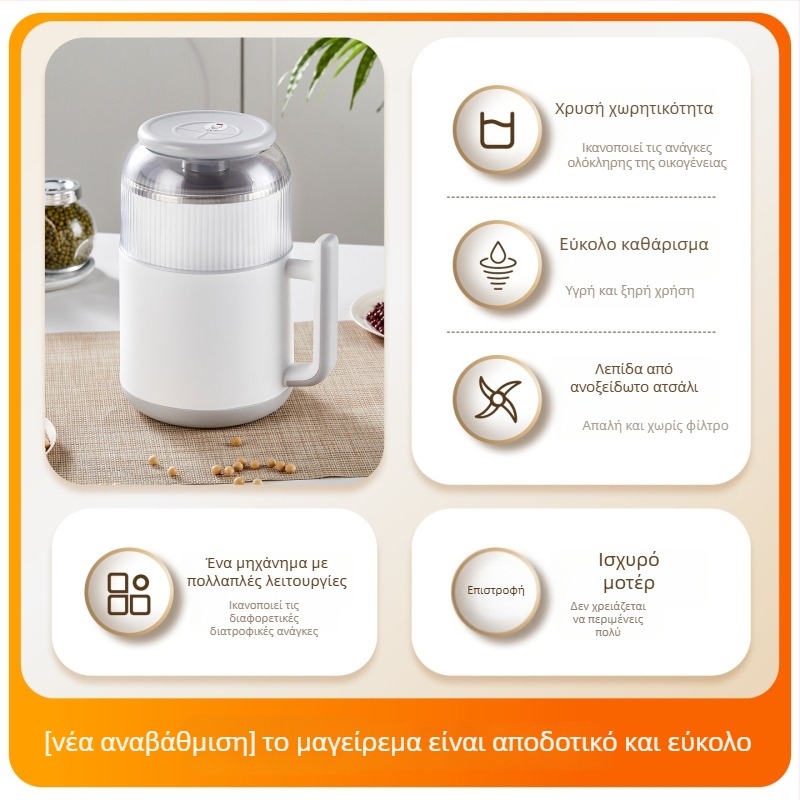 Χρυσή χωρητικότητα

Ικανοποιεί τις ανάγκες ολόκληρης της οικογένειας

Εύκολο καθάρισμα

Υγρή και ξηρή χρήση

Λεπίδα από ανοξείδωτο ατσάλι

Απαλή και χωρίς φίλτρο

Ένα μηχάνημα με πολλαπλές λειτουργίες

Ικανοποιεί τις διαφορετικές διατροφικές ανάγκες

Επιστροφή

Ισχυρό μοτέρ

Δεν χρειάζεται να περιμένεις πολύ

[νέα αναβάθμιση] το μαγείρεμα είναι αποδοτικό και εύκολο